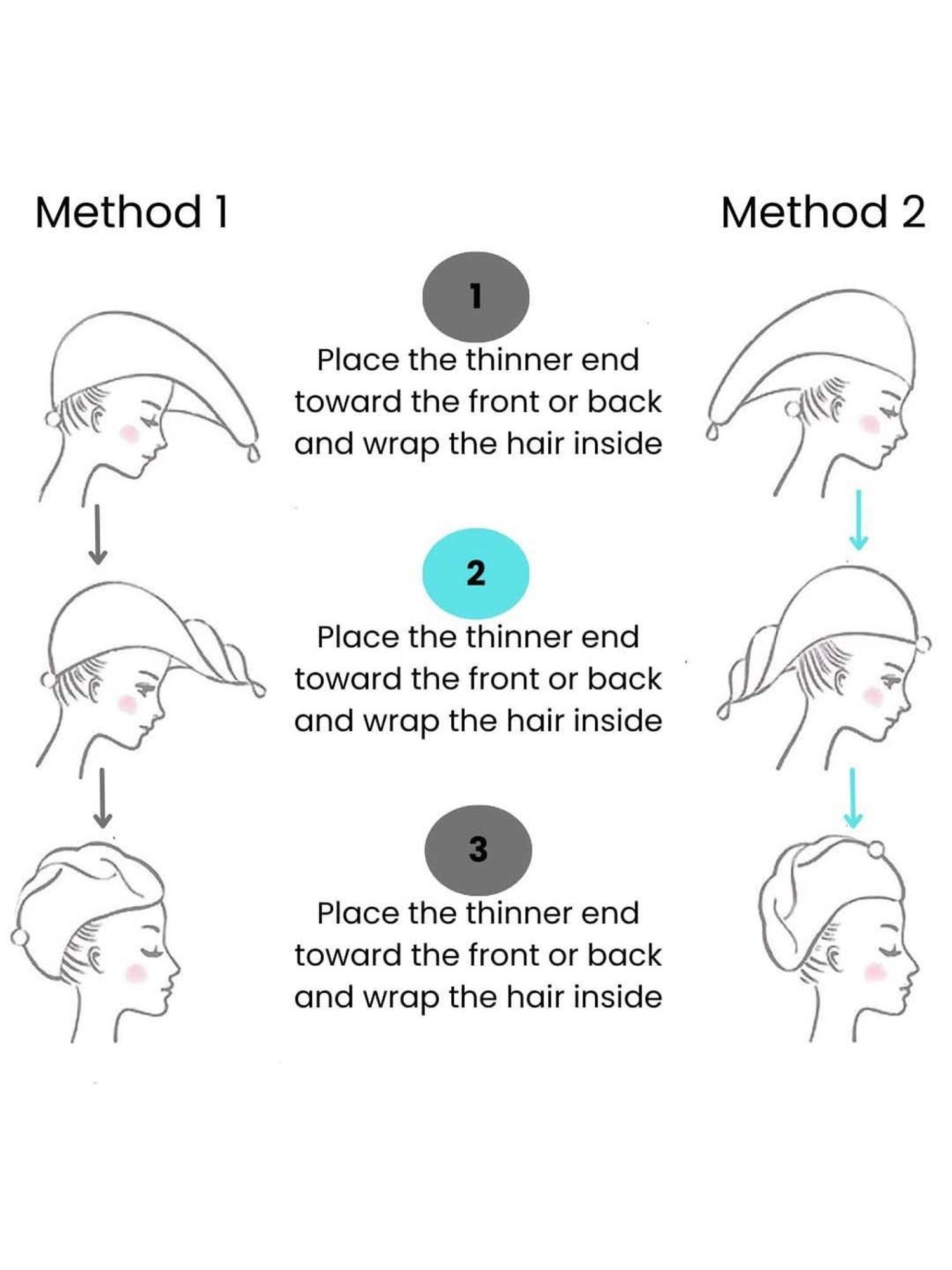 Method 1

Method 2

1

Place the thinner end toward the front or back and wrap the hair inside

2

Place the thinner end toward the front or back and wrap the hair inside

3

Place the thinner end toward the front or back and wrap the hair inside