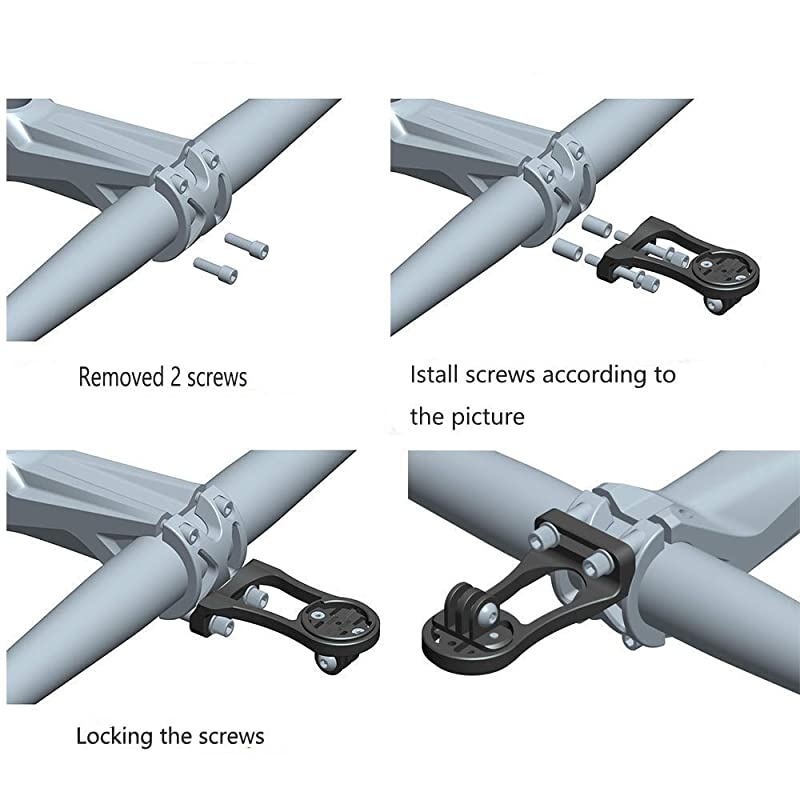 Removed 2 screws

Istall screws according to the picture

Locking the screws