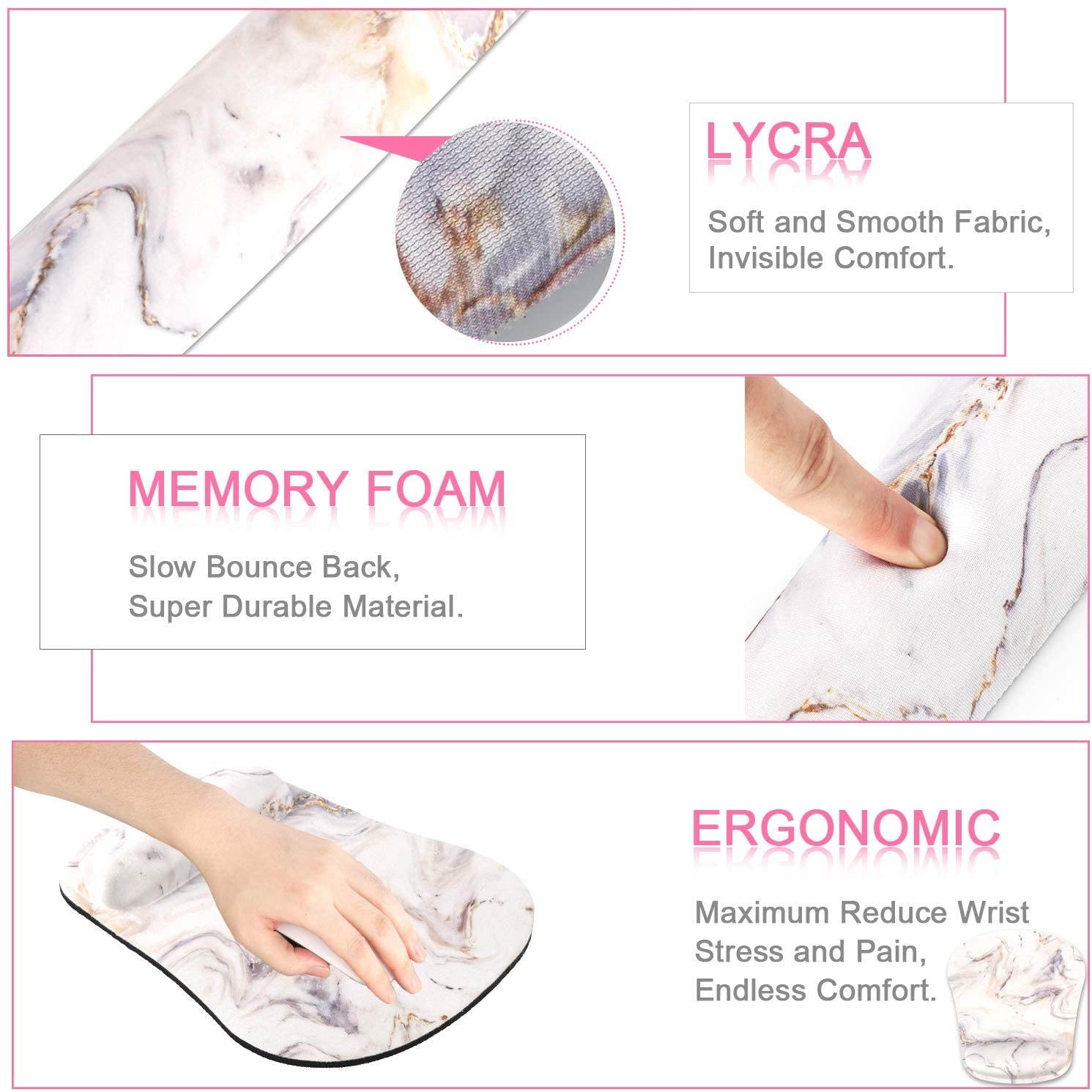 LYCRA

Soft and Smooth Fabric, Invisible Comfort.

MEMORY FOAM

Slow Bounce Back, Super Durable Material.

ERGONOMIC

Maximum Reduce Wrist Stress and Pain, Endless Comfort.