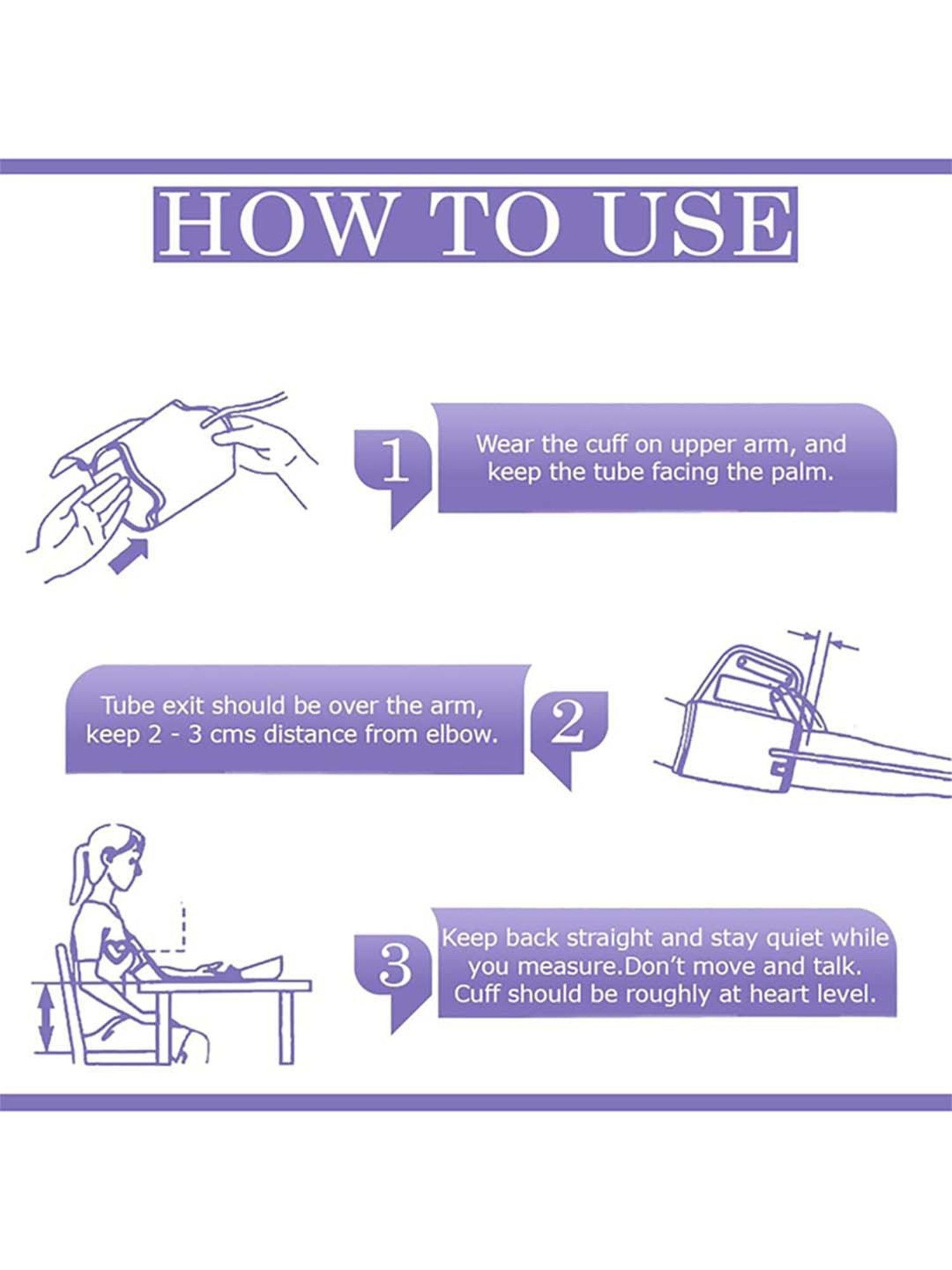 HOW TO USE

1

Wear the cuff on upper arm, and keep the tube facing the palm.

Tube exit should be over the arm, keep 2 - 3 cms distance from elbow.

2

3

Keep back straight and stay quiet while you measure.Don't move and talk. Cuff should be roughly at heart level.