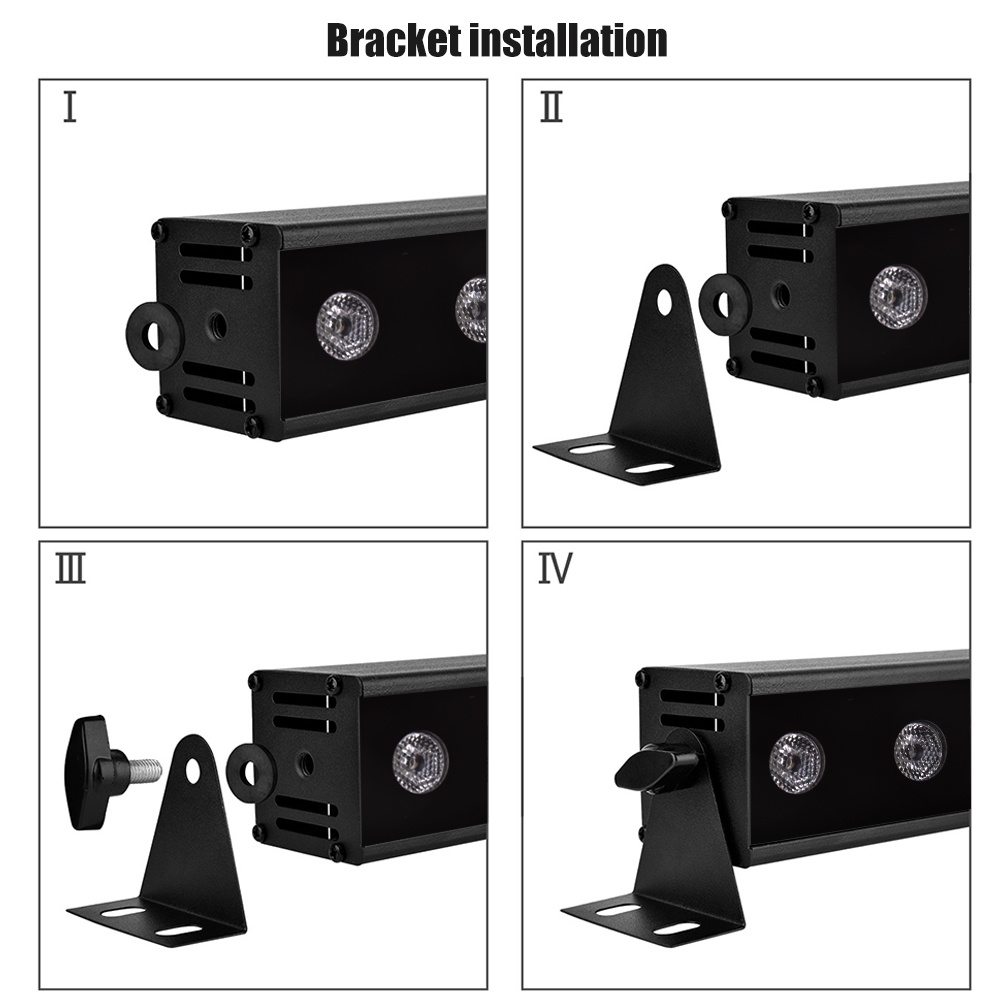 Bracket installation

I

II

III

IV