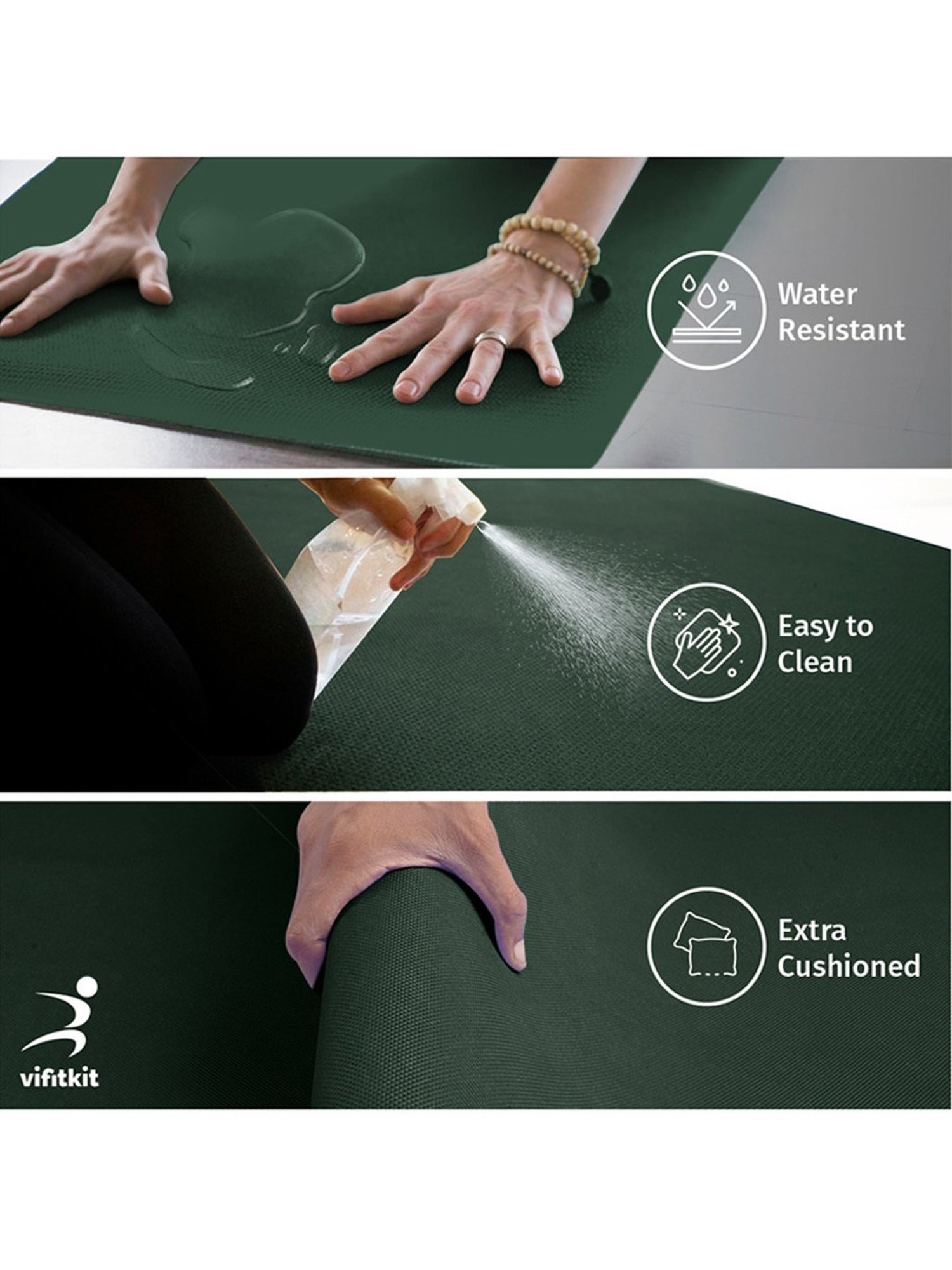 Water Resistant

Easy to Clean

Extra Cushioned

vifitkit