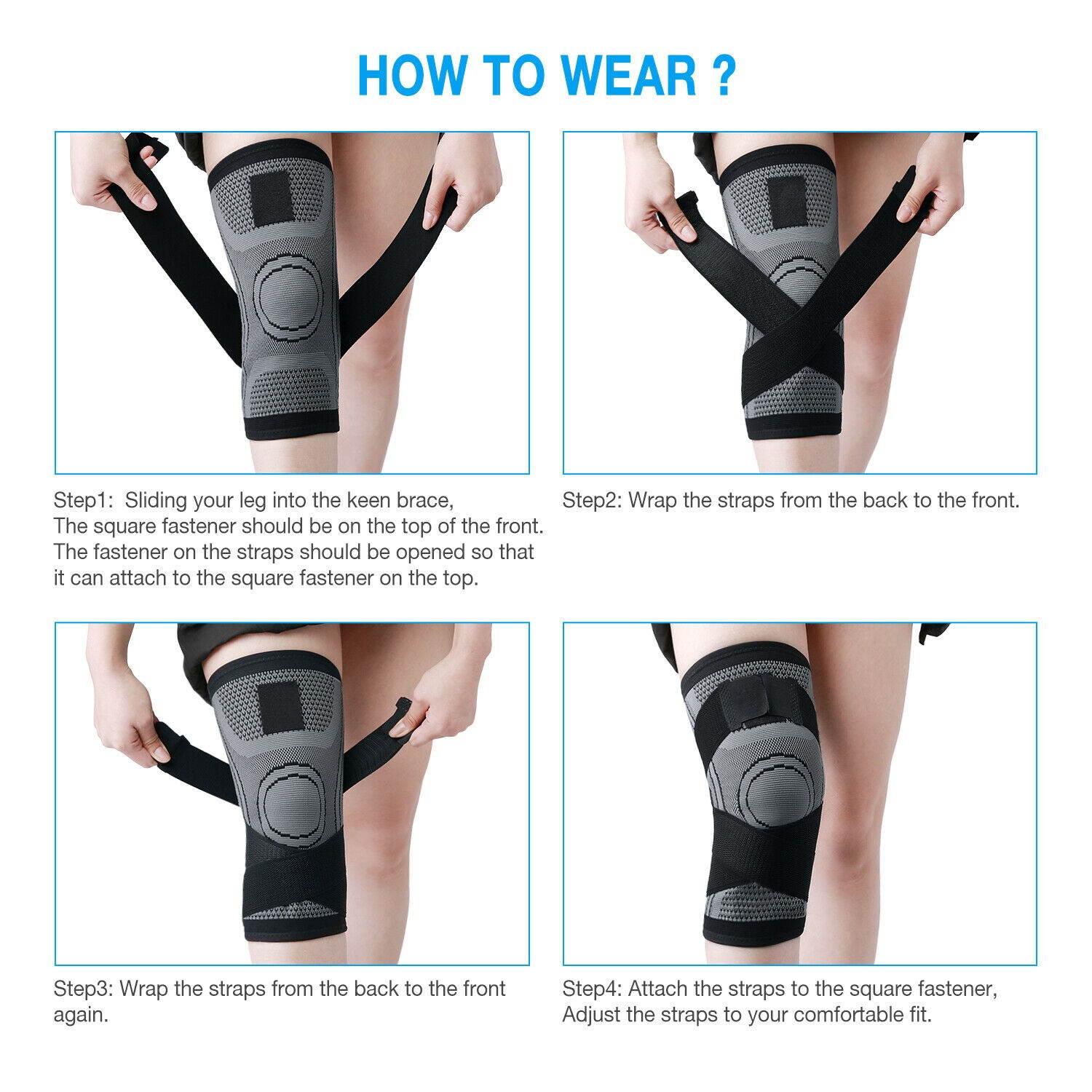 HOW TO WEAR ?

Step1: Sliding your leg into the keen brace, The square fastener should be on the top of the front. The fastener on the straps should be opened so that it can attach to the square fastener on the top.

Step2: Wrap the straps from the back to the front.

Step3: Wrap the straps from the back to the front again.

Step4: Attach the straps to the square fastener, Adjust the straps to your comfortable fit.