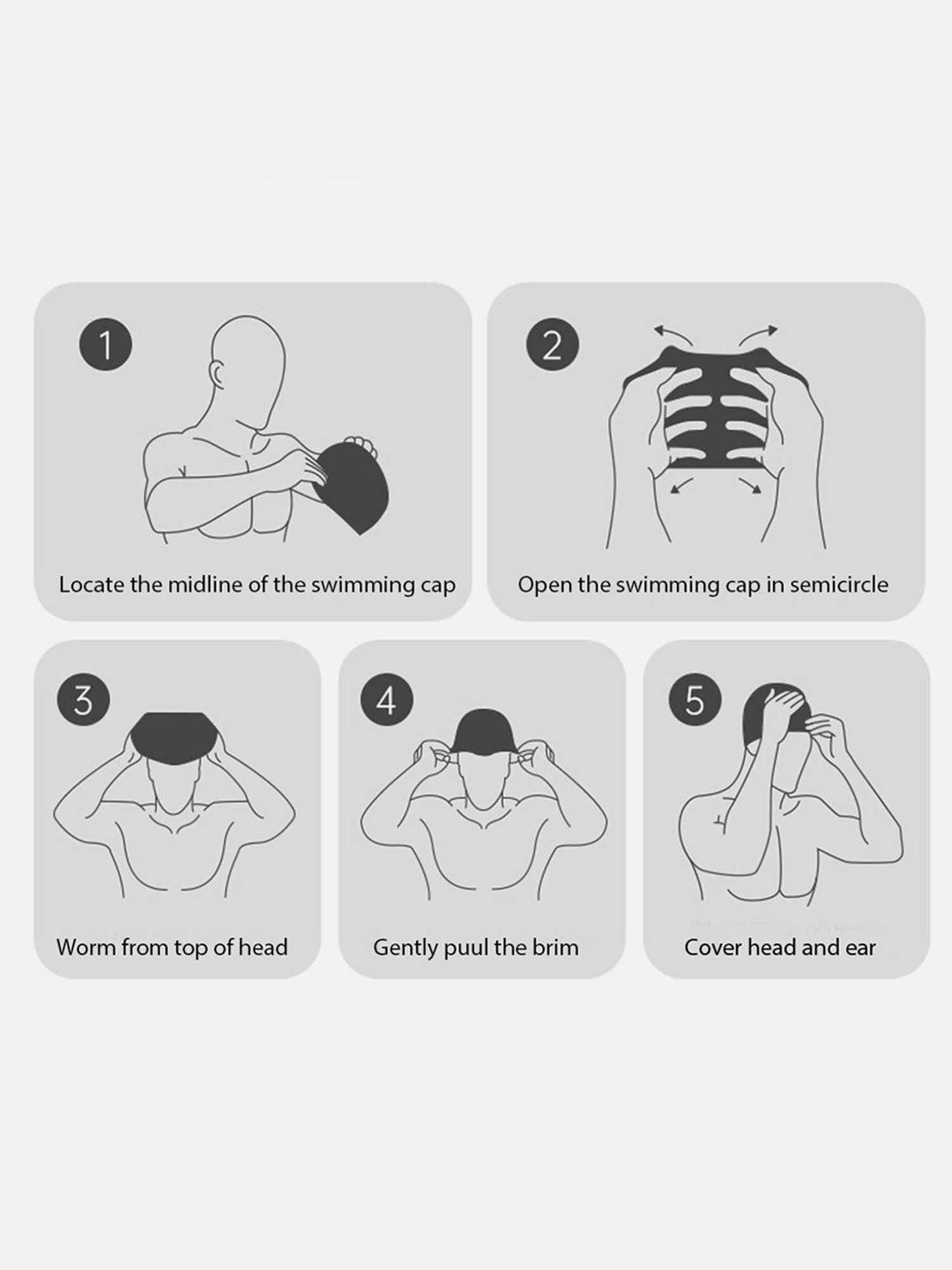 1
Locate the midline of the swimming cap

2
Open the swimming cap in semicircle

3
Worm from top of head

4
Gently puul the brim

5
Cover head and ear