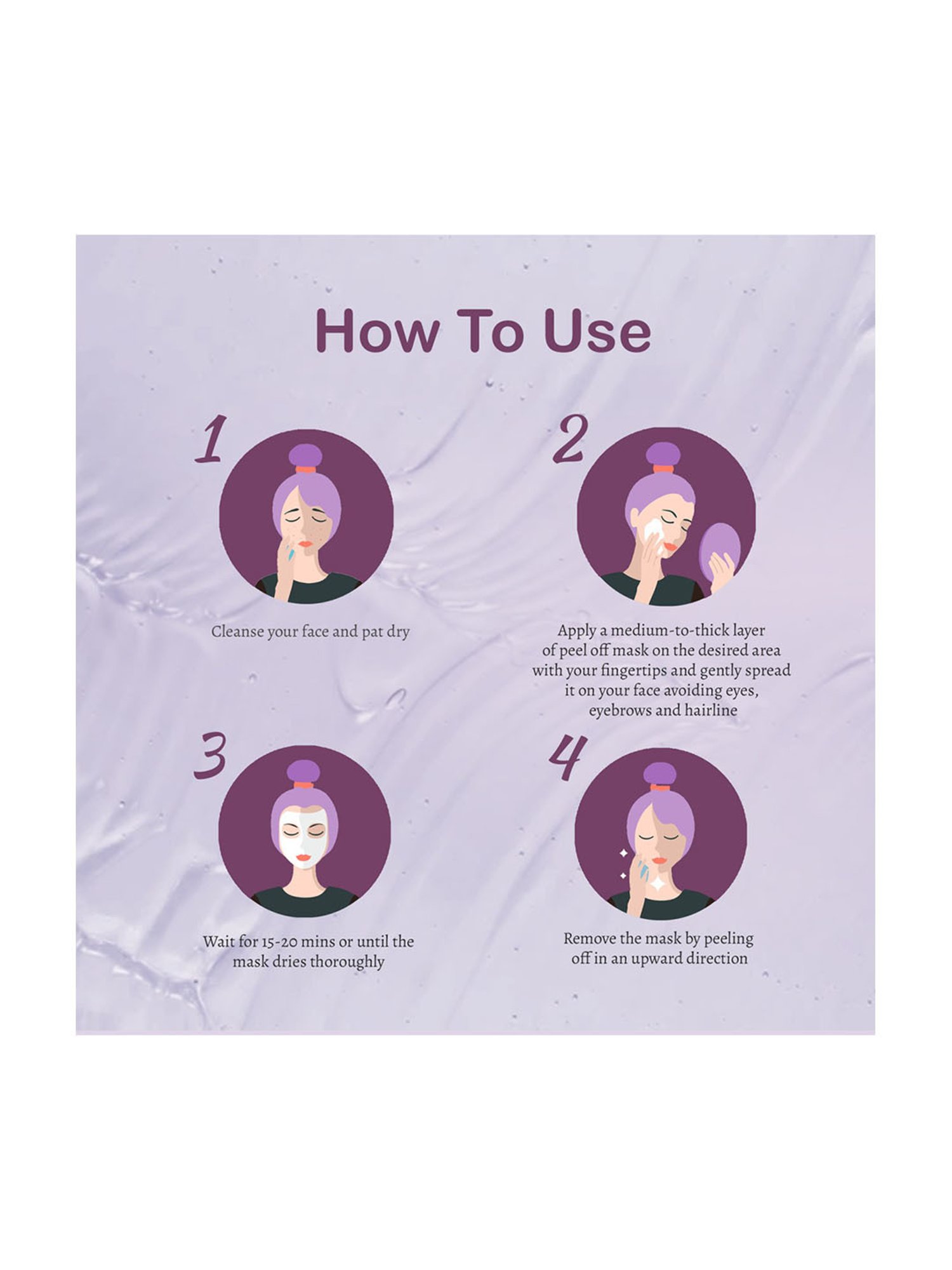 How To Use

1

Cleanse your face and pat dry

2

Apply a medium-to-thick layer of peel off mask on the desired area with your fingertips and gently spread it on your face avoiding eyes, eyebrows and hairline

3

Wait for 15-20 mins or until the mask dries thoroughly

4

Remove the mask by peeling off in an upward direction