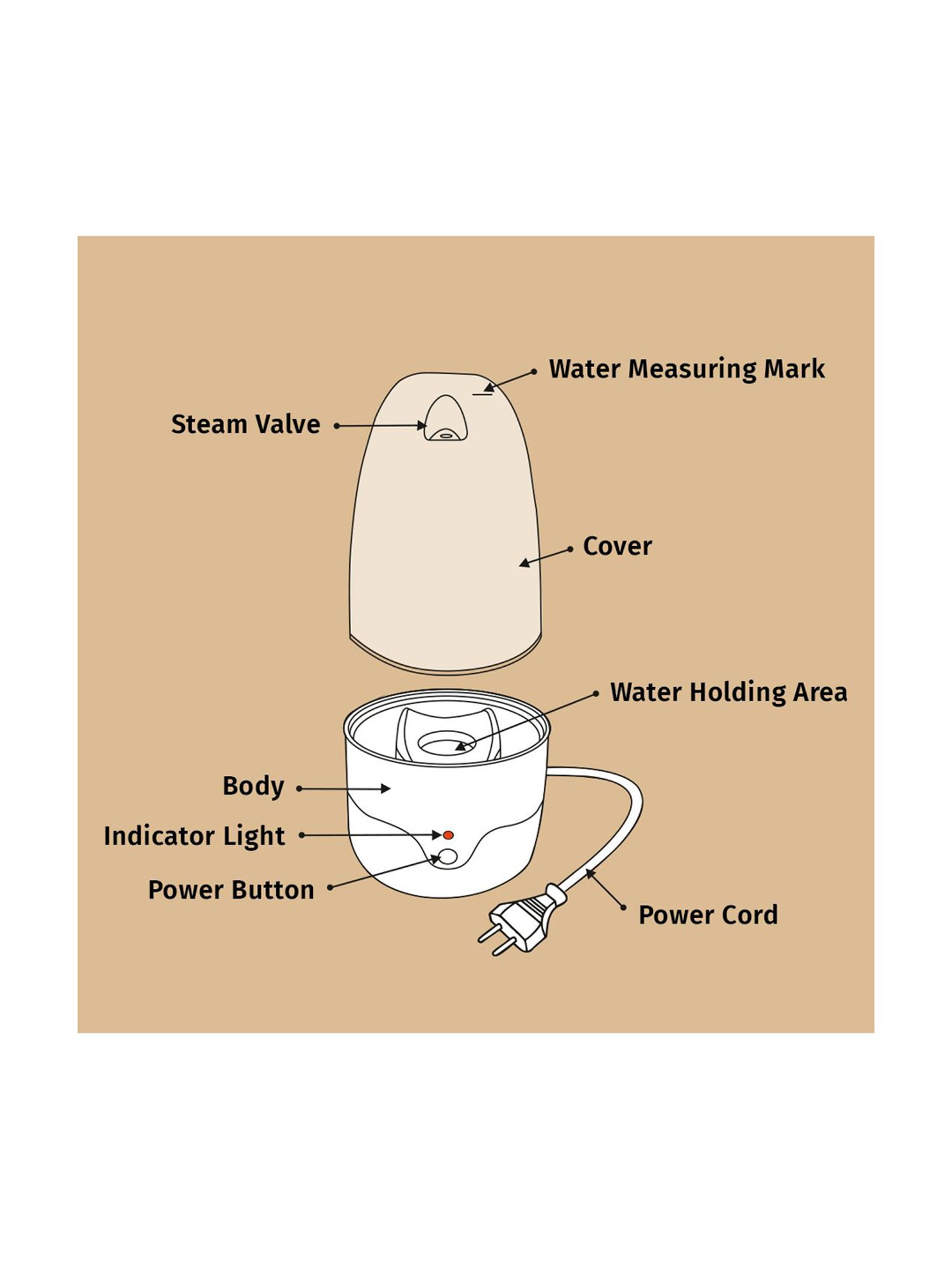 Water Measuring Mark

Steam Valve

Cover

Water Holding Area

Body

Indicator Light

Power Button

Power Cord