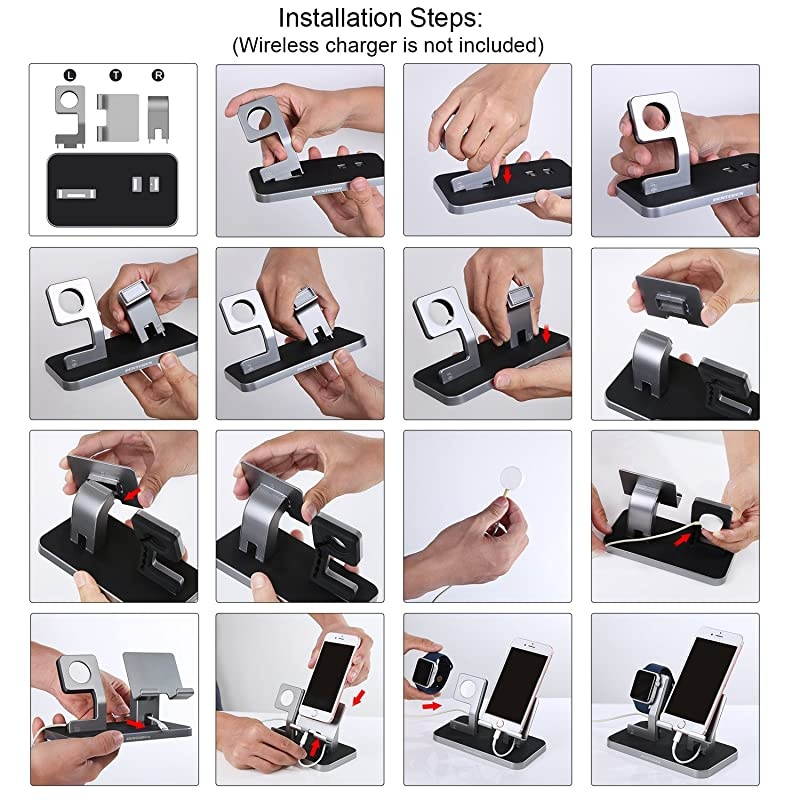 Installation Steps:
(Wireless charger is not included)

L T R