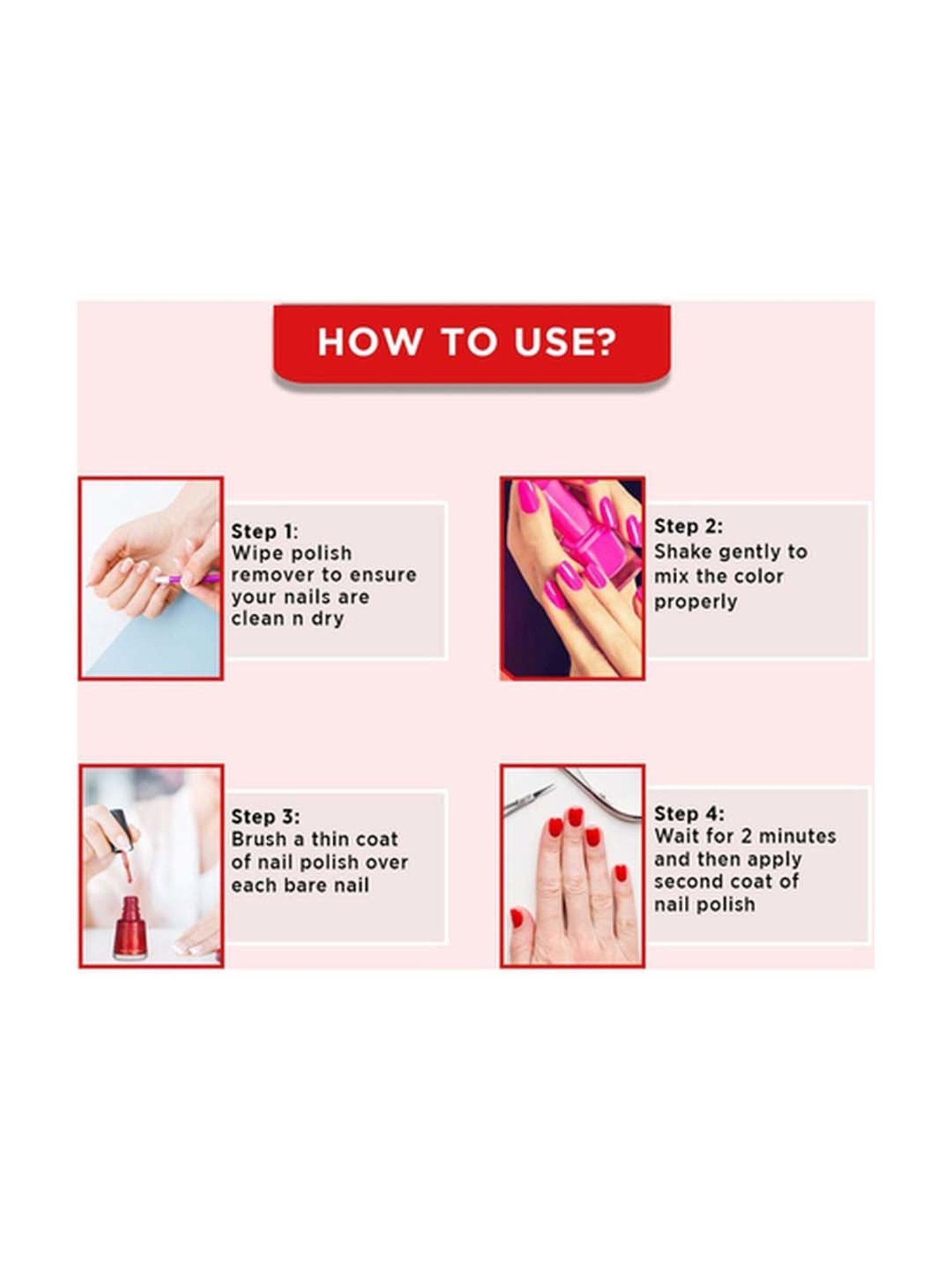 HOW TO USE?

Step 1:
Wipe polish remover to ensure your nails are clean n dry

Step 2:
Shake gently to mix the color properly

Step 3:
Brush a thin coat of nail polish over each bare nail

Step 4:
Wait for 2 minutes and then apply second coat of nail polish