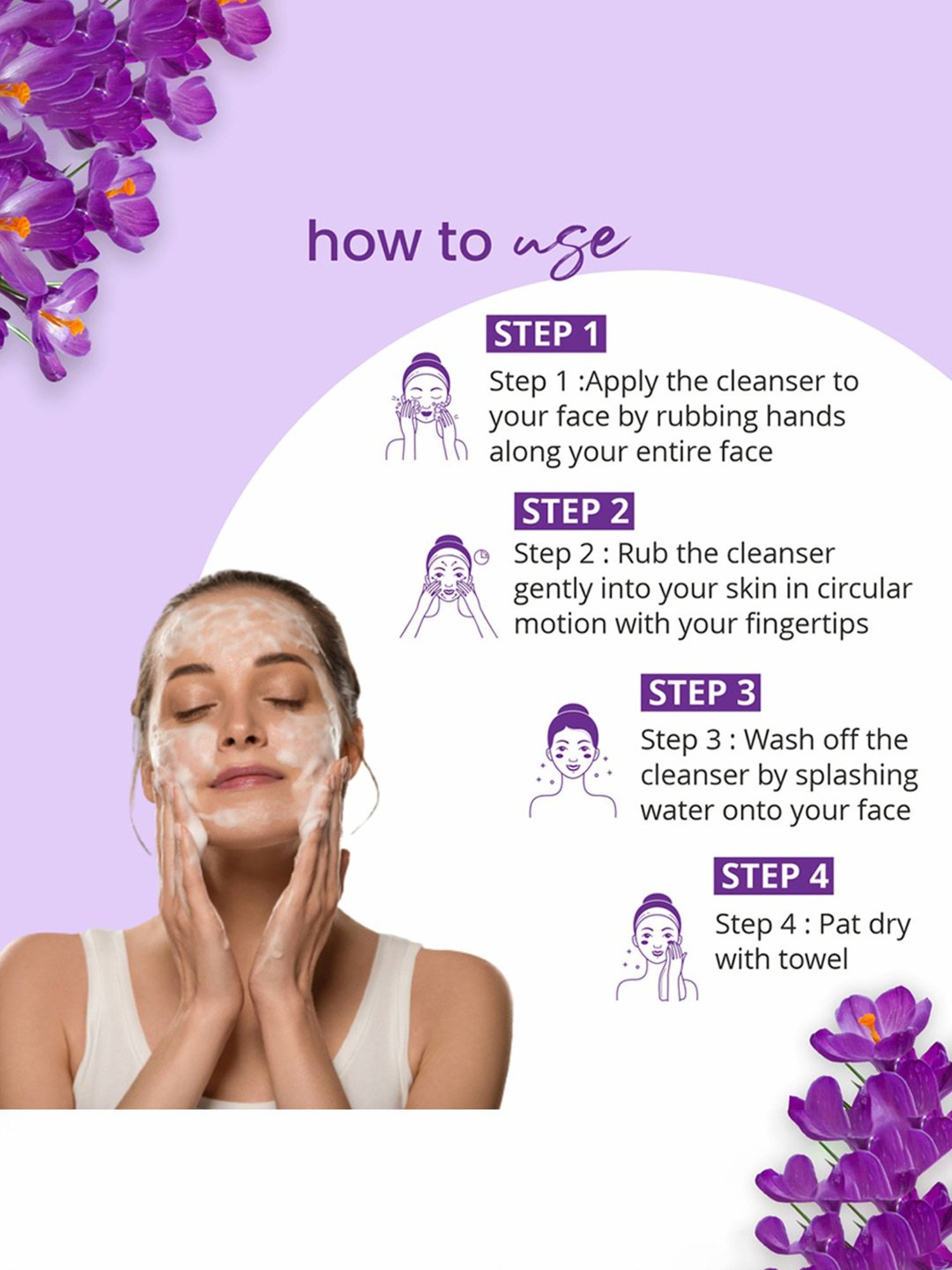 how to use

STEP 1

Step 1 :Apply the cleanser to your face by rubbing hands along your entire face

STEP 2

Step 2 : Rub the cleanser gently into your skin in circular motion with your fingertips

STEP 3

Step 3 : Wash off the cleanser by splashing water onto your face

STEP 4

Step 4 : Pat dry with towel