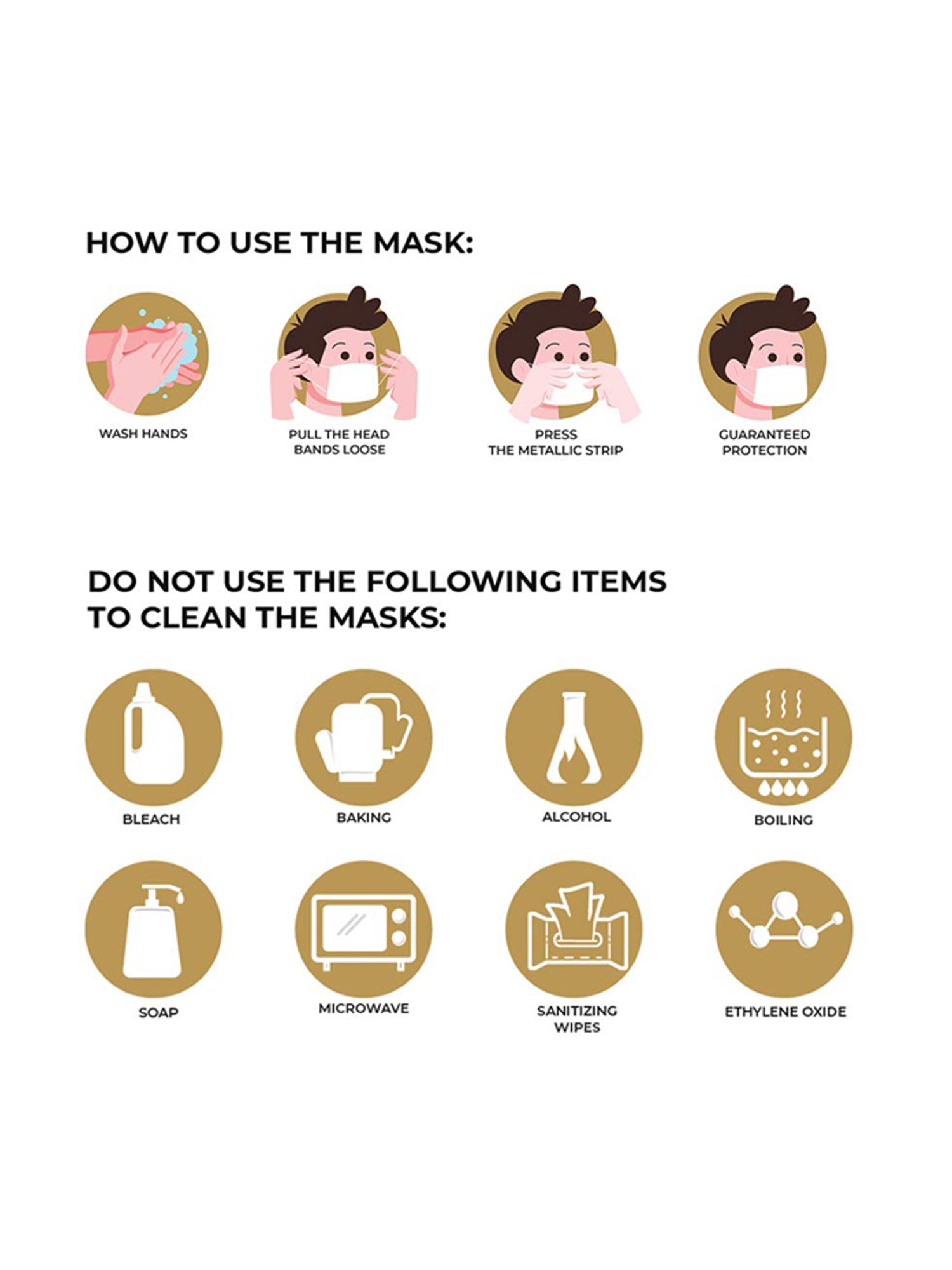 HOW TO USE THE MASK:

WASH HANDS

PULL THE HEAD BANDS LOOSE

PRESS THE METALLIC STRIP

GUARANTEED PROTECTION

DO NOT USE THE FOLLOWING ITEMS TO CLEAN THE MASKS:

BLEACH

BAKING

ALCOHOL

BOILING

SOAP

MICROWAVE

SANITIZING WIPES

ETHYLENE OXIDE