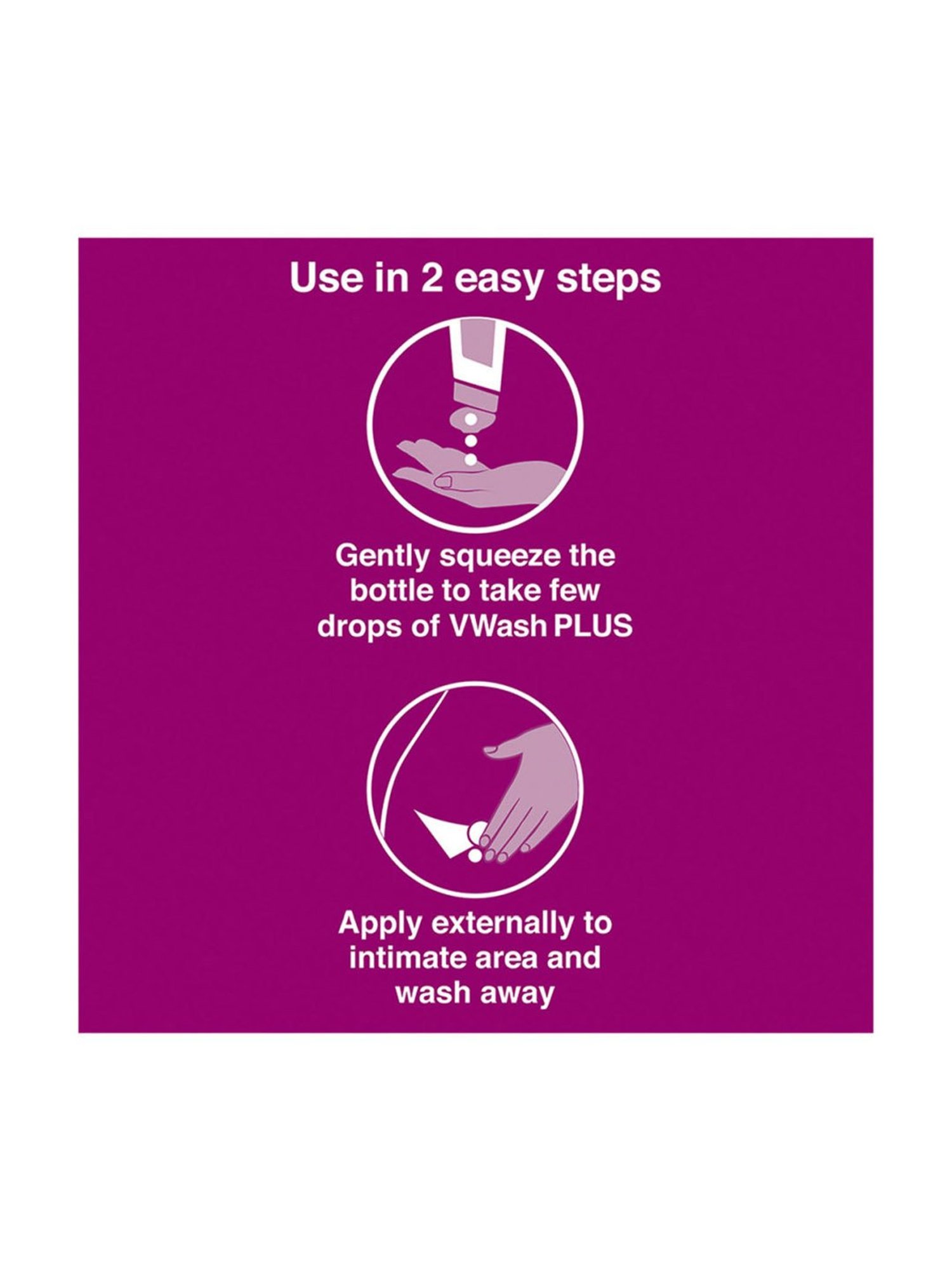 Use in 2 easy steps

Gently squeeze the bottle to take few drops of VWash PLUS

Apply externally to intimate area and wash away