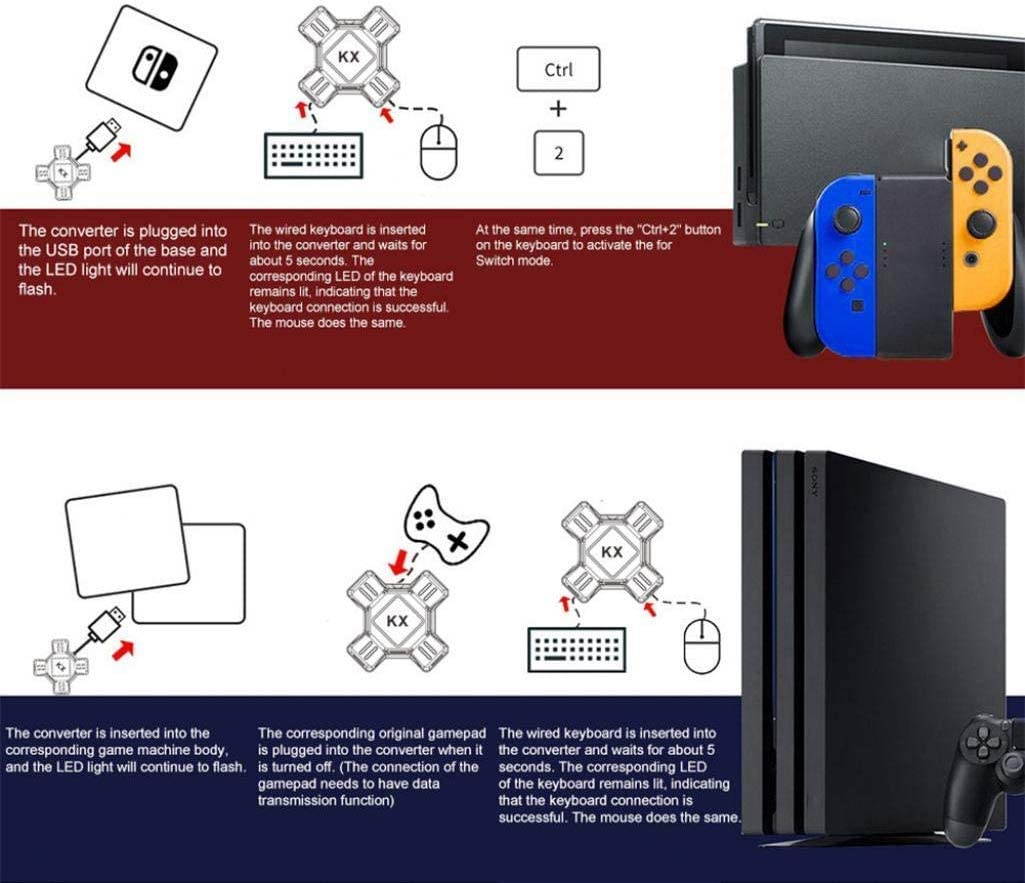 KX

Ctrl
+
2

The converter is plugged into the USB port of the base and the LED light will continue to flash.

The wired keyboard is inserted into the converter and waits for about 5 seconds. The corresponding LED of the keyboard remains lit, indicating that the keyboard connection is successful. The mouse does the same.

At the same time, press the "Ctrl+2" button on the keyboard to activate the for Switch mode.

KX

KX

SONY

The converter is inserted into the corresponding game machine body, and the LED light will continue to flash.

The corresponding original gamepad is plugged into the converter when it is turned off. (The connection of the gamepad needs to have data transmission function)

The wired keyboard is inserted into the converter and waits for about 5 seconds. The corresponding LED of the keyboard remains lit, indicating that the keyboard connection is successful. The mouse does the same.