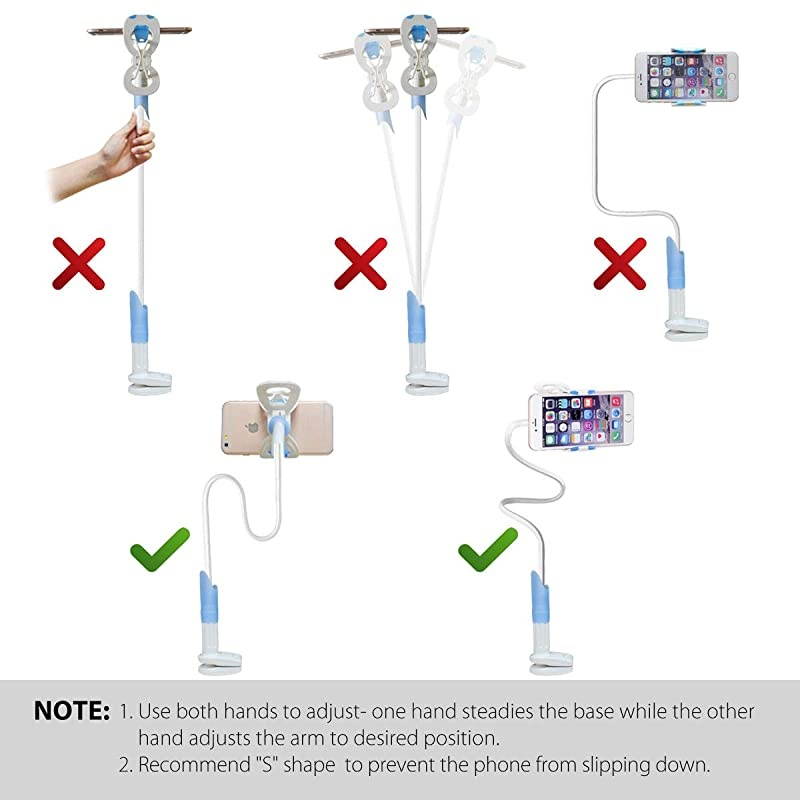 NOTE: 1. Use both hands to adjust- one hand steadies the base while the other hand adjusts the arm to desired position.
2. Recommend "S" shape to prevent the phone from slipping down.