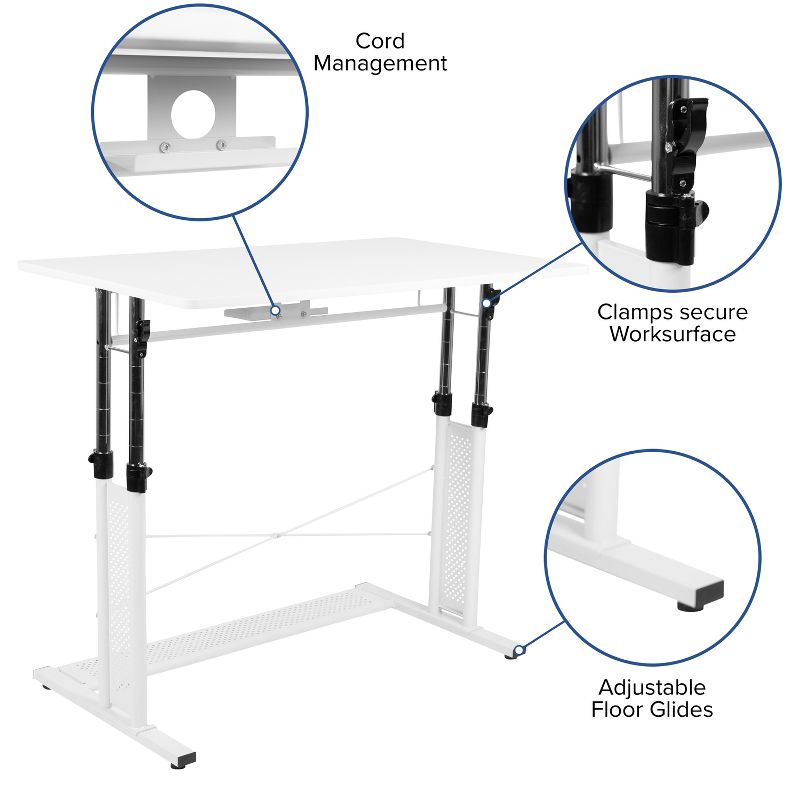 Cord Management

Clamps secure Worksurface

Adjustable Floor Glides