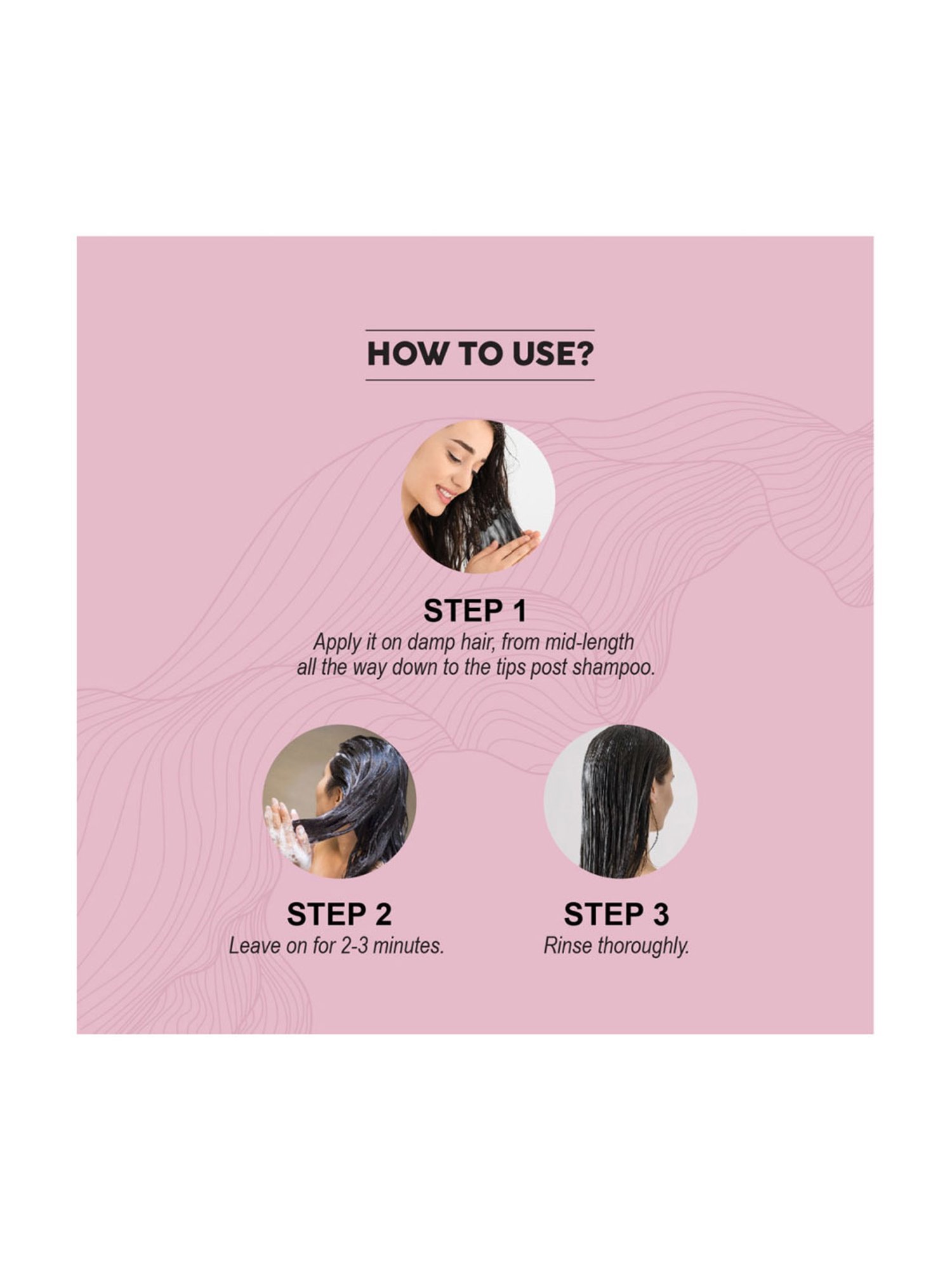 HOW TO USE?

STEP 1
Apply it on damp hair, from mid-length all the way down to the tips post shampoo.

STEP 2
Leave on for 2-3 minutes.

STEP 3
Rinse thoroughly.