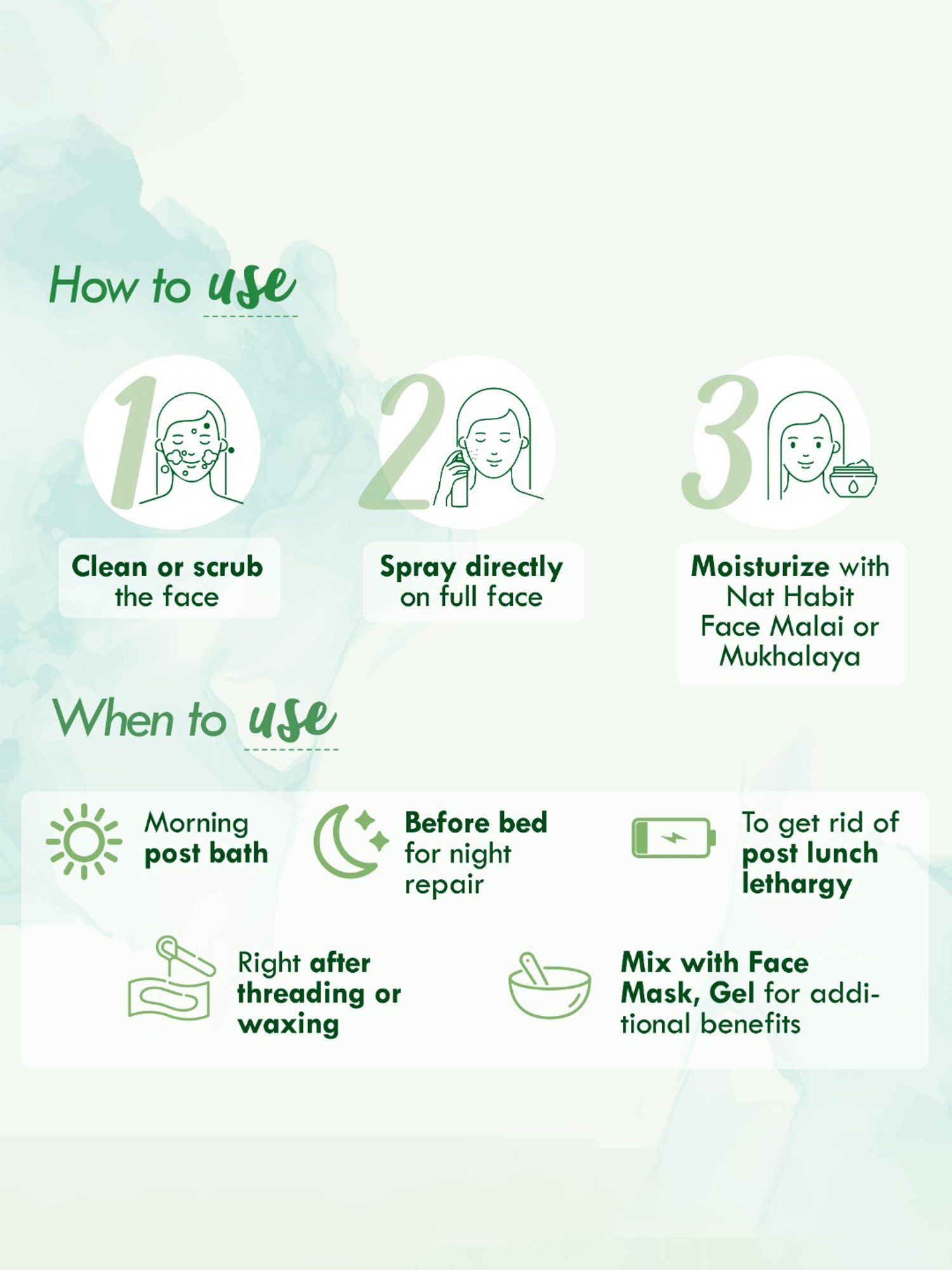 How to use

1
Clean or scrub the face

2
Spray directly on full face

3
Moisturize with Nat Habit Face Malai or Mukhalaya

When to use

Morning post bath

Before bed for night repair

To get rid of post lunch lethargy

Right after threading or waxing

Mix with Face Mask, Gel for additional benefits