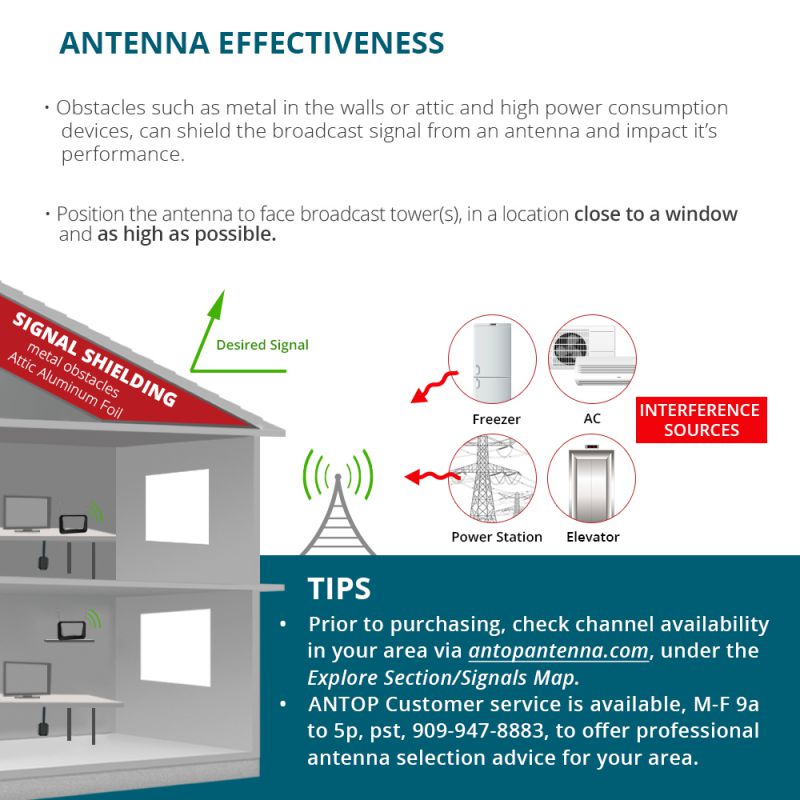 ANTENNA EFFECTIVENESS

• Obstacles such as metal in the walls or attic and high power consumption devices, can shield the broadcast signal from an antenna and impact it's performance.

• Position the antenna to face broadcast tower(s), in a location close to a window and as high as possible.

SIGNAL SHIELDING
metal obstacles
Attic Aluminum Foil

Desired Signal

Freezer

AC

INTERFERENCE SOURCES

Power Station

Elevator

TIPS

• Prior to purchasing, check channel availability in your area via antopantenna.com, under the Explore Section/Signals Map.

• ANTOP Customer service is available, M-F 9a to 5p, pst, 909-947-8883, to offer professional antenna selection advice for your area.