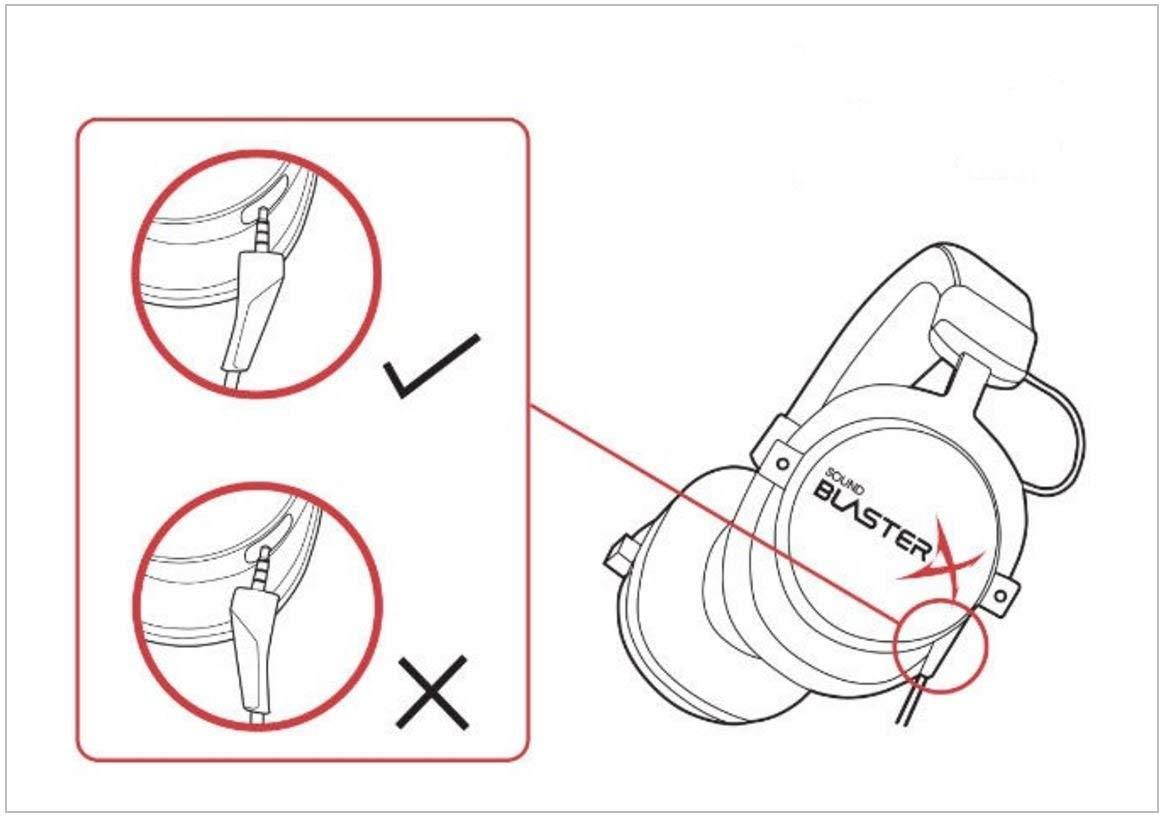 SOUND BLASTER X