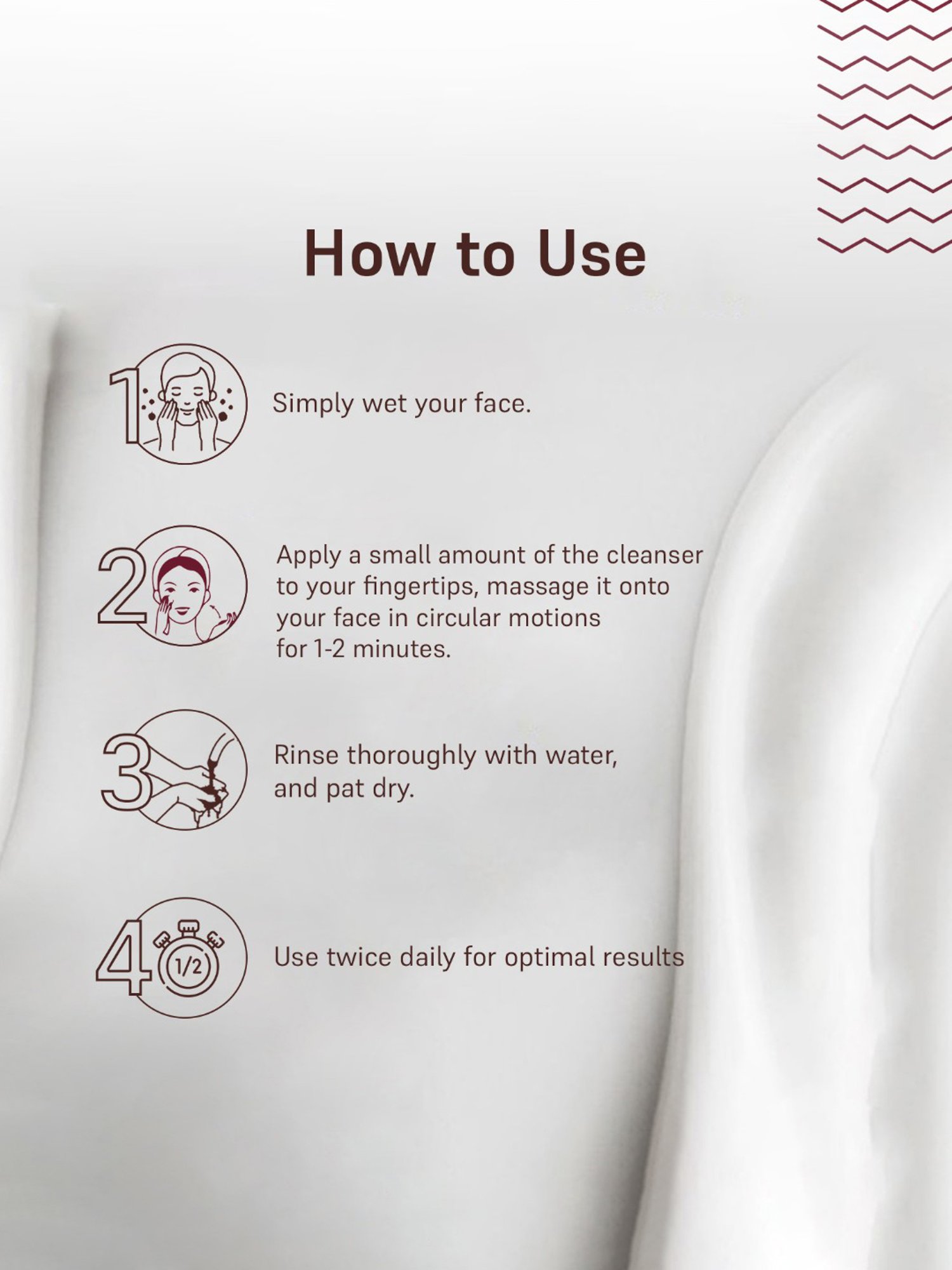 How to Use

1

Simply wet your face.

2

Apply a small amount of the cleanser to your fingertips, massage it onto your face in circular motions for 1-2 minutes.

3

Rinse thoroughly with water, and pat dry.

4

1/2

Use twice daily for optimal results