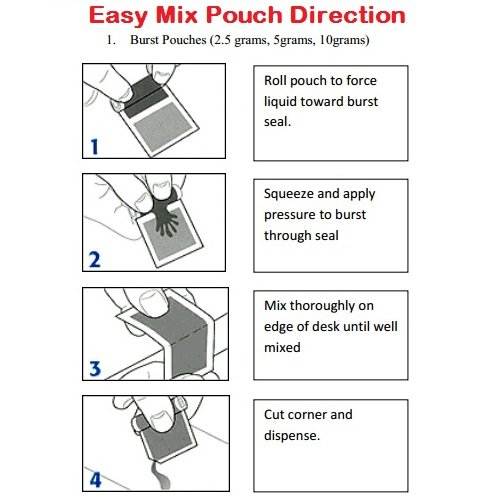 Easy Mix Pouch Direction

1. Burst Pouches (2.5 grams, 5grams, 10grams)

1

Roll pouch to force liquid toward burst seal.

2

Squeeze and apply pressure to burst through seal

3

Mix thoroughly on edge of desk until well mixed

4

Cut corner and dispense.