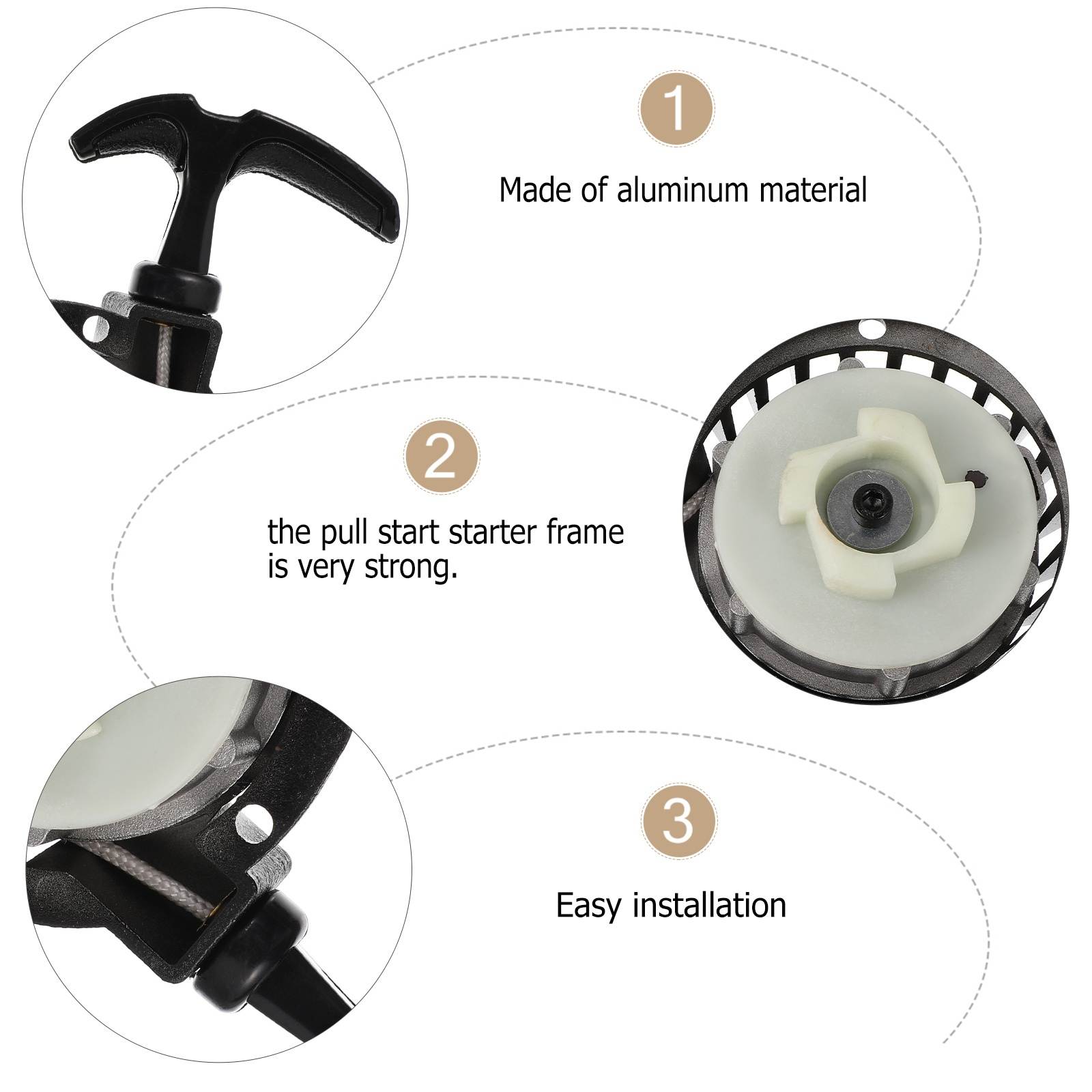 1

Made of aluminum material

2

the pull start starter frame is very strong.

3

Easy installation