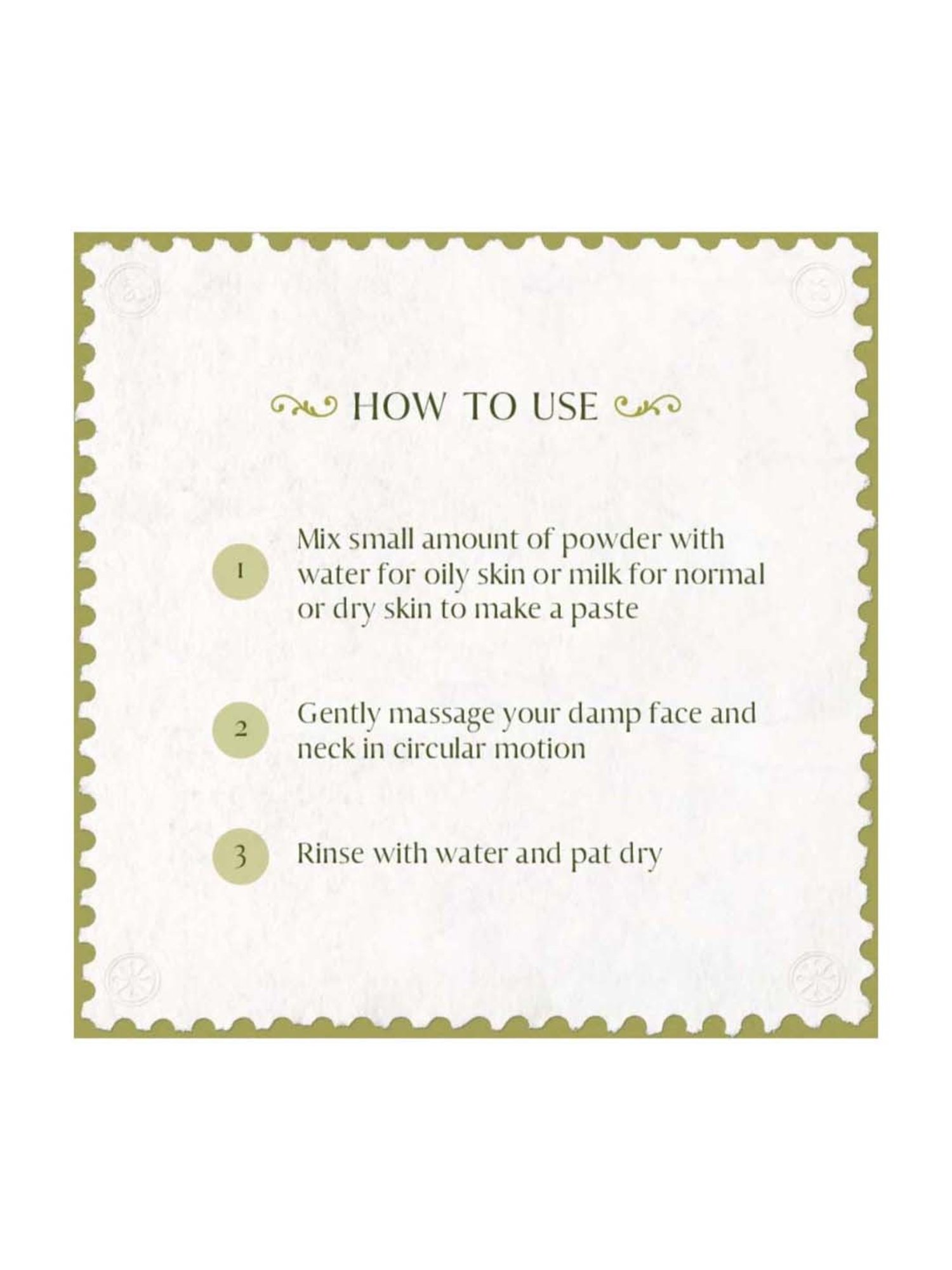 HOW TO USE

1 Mix small amount of powder with water for oily skin or milk for normal or dry skin to make a paste

2 Gently massage your damp face and neck in circular motion

3 Rinse with water and pat dry