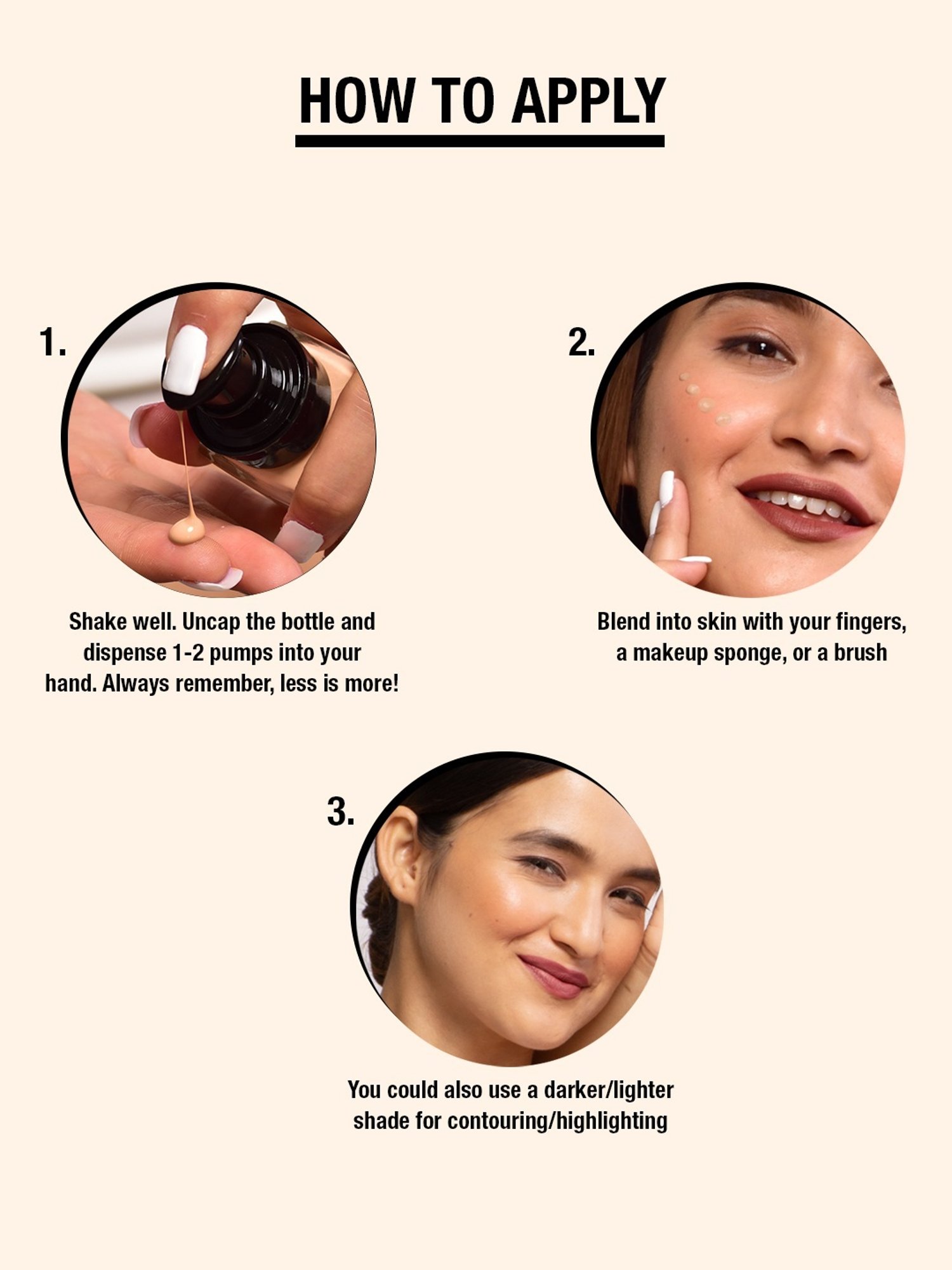 HOW TO APPLY

1.

Shake well. Uncap the bottle and dispense 1-2 pumps into your hand. Always remember, less is more!

2.

Blend into skin with your fingers, a makeup sponge, or a brush

3.

You could also use a darker/lighter shade for contouring/highlighting