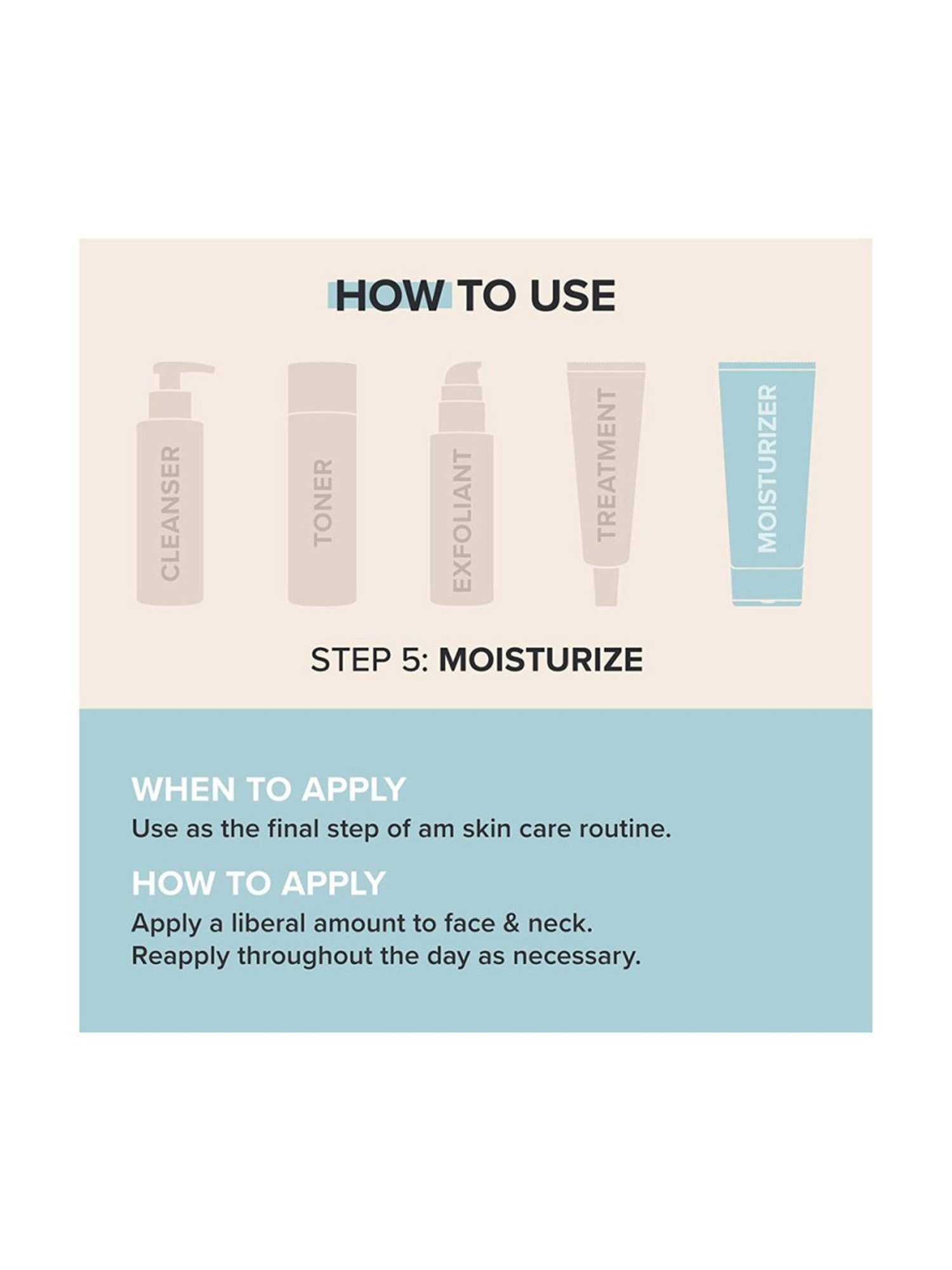 HOW TO USE

CLEANSER

TONER

EXFOLIANT

TREATMENT

MOISTURIZER

STEP 5: MOISTURIZE

WHEN TO APPLY
Use as the final step of am skin care routine.

HOW TO APPLY
Apply a liberal amount to face & neck. Reapply throughout the day as necessary.