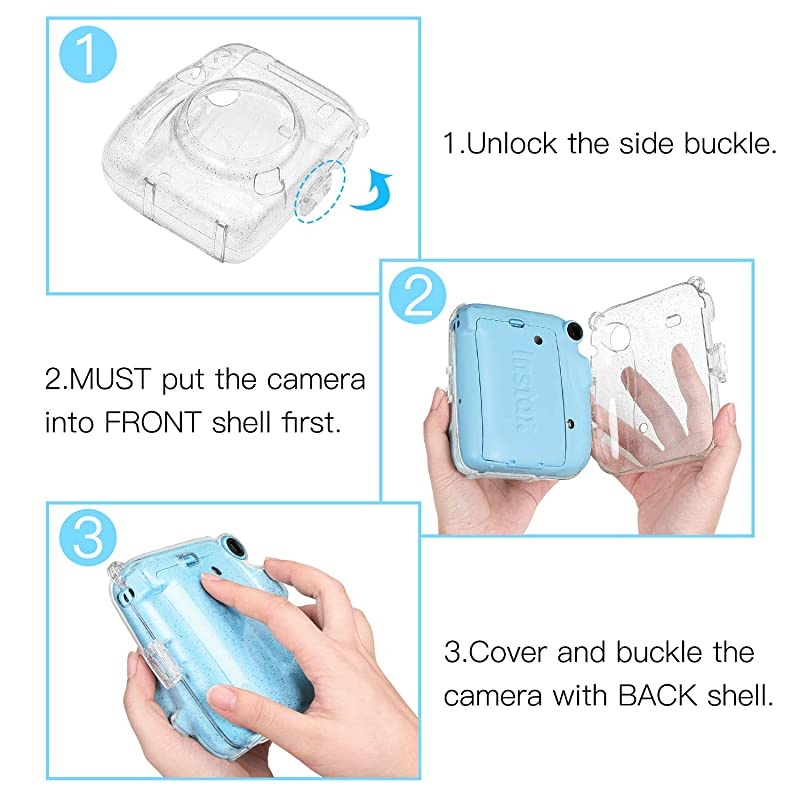 1

1.Unlock the side buckle.

2

instax

2.MUST put the camera into FRONT shell first.

3

3.Cover and buckle the camera with BACK shell.