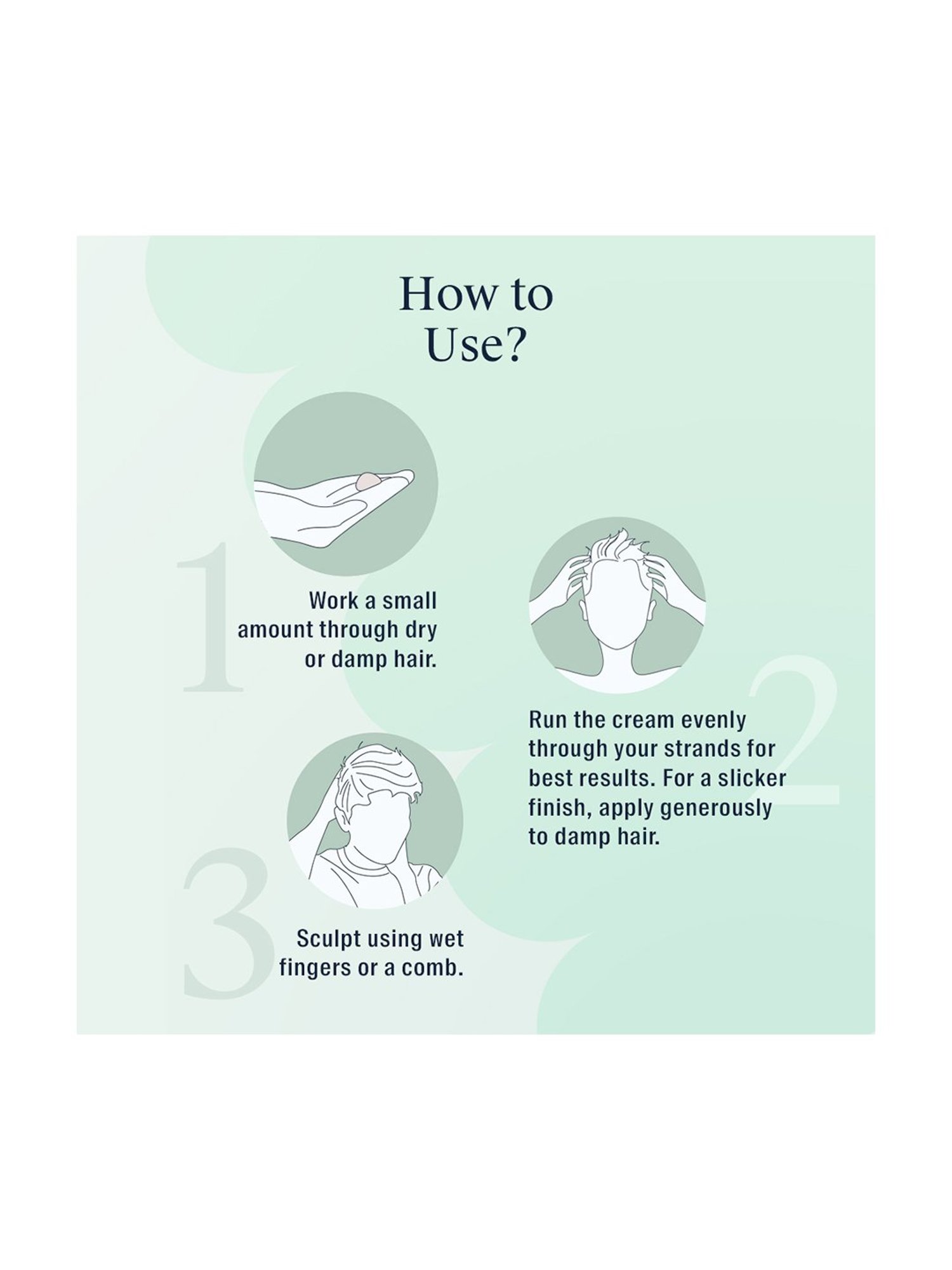 How to Use?

1

Work a small amount through dry or damp hair.

2

Run the cream evenly through your strands for best results. For a slicker finish, apply generously to damp hair.

3

Sculpt using wet fingers or a comb.