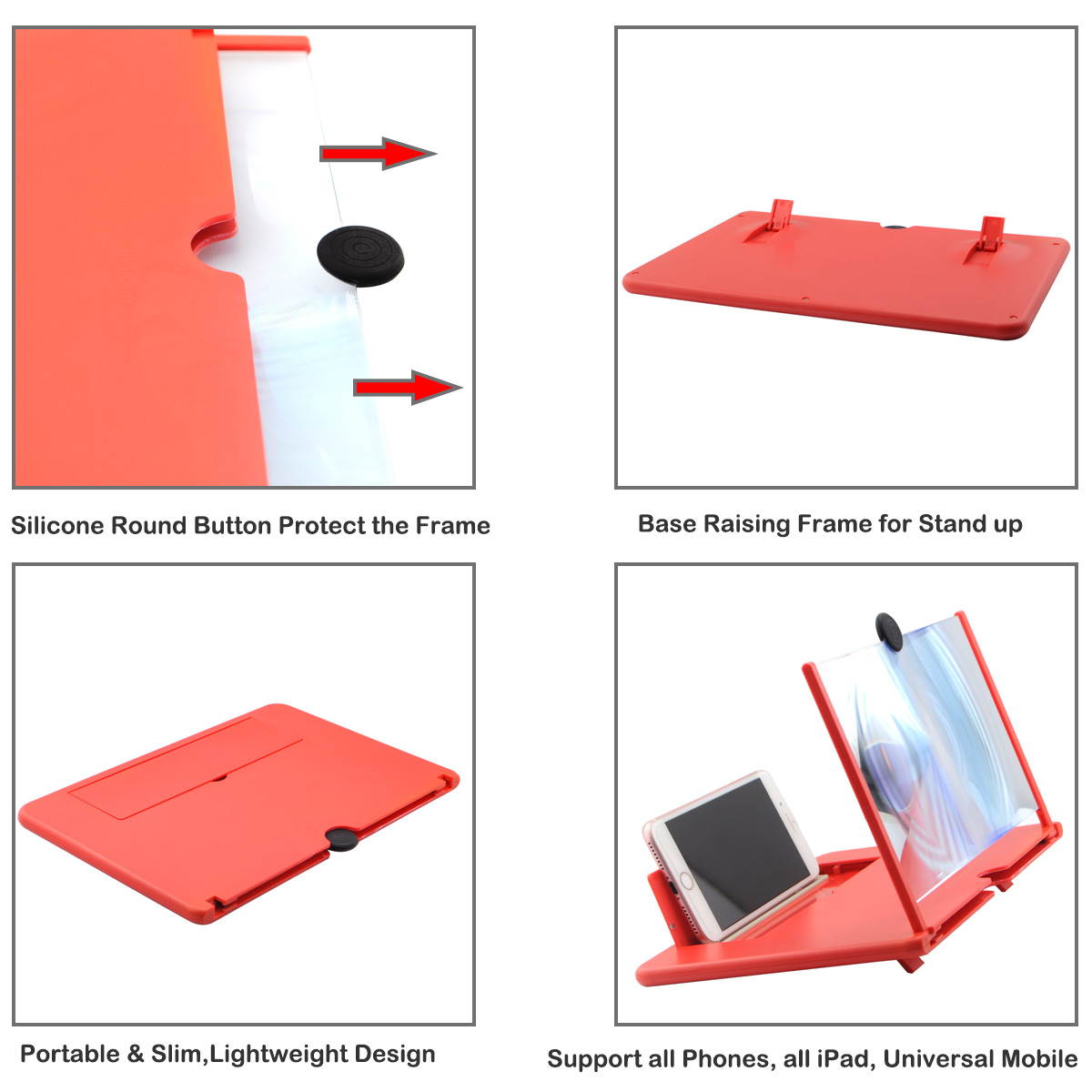 Silicone Round Button Protect the Frame

Base Raising Frame for Stand up

Portable & Slim,Lightweight Design

Support all Phones, all iPad, Universal Mobile