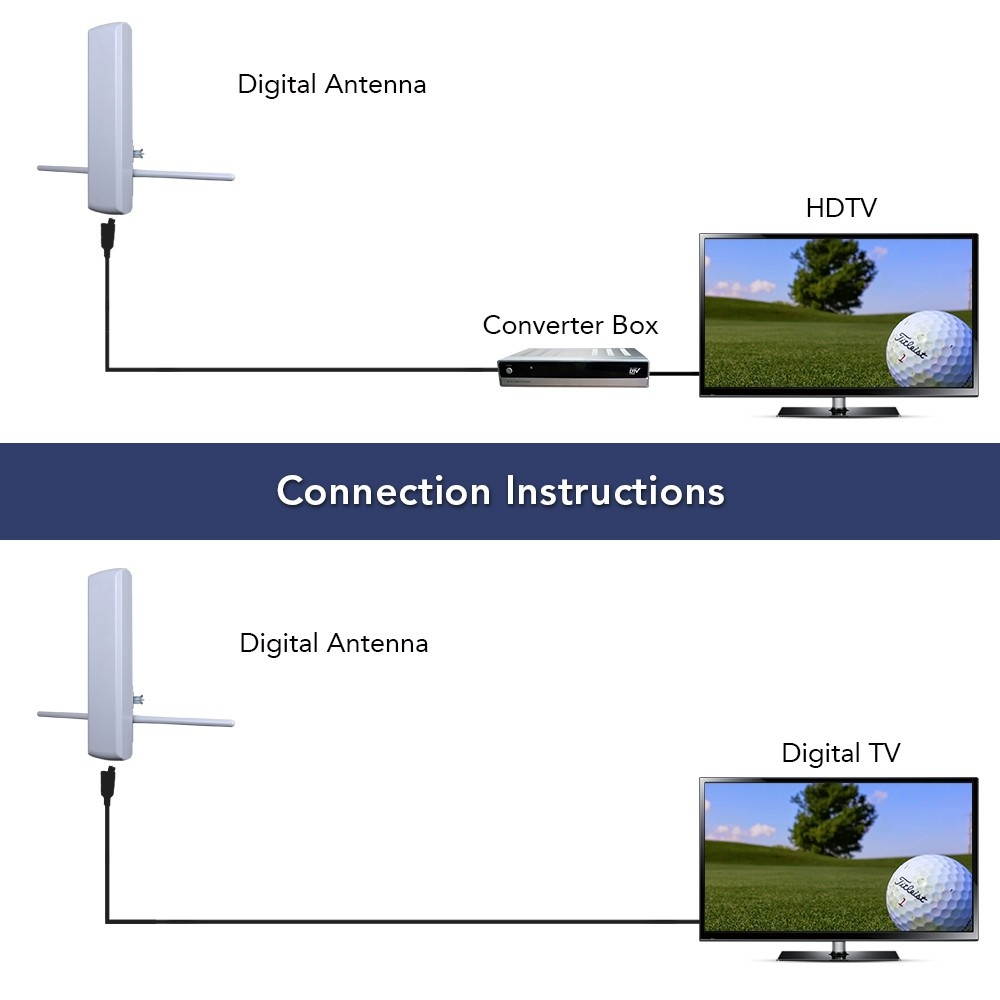 Digital Antenna

HDTV

Converter Box

Titleist
1

Connection Instructions

Digital Antenna

Digital TV

Titleist
1