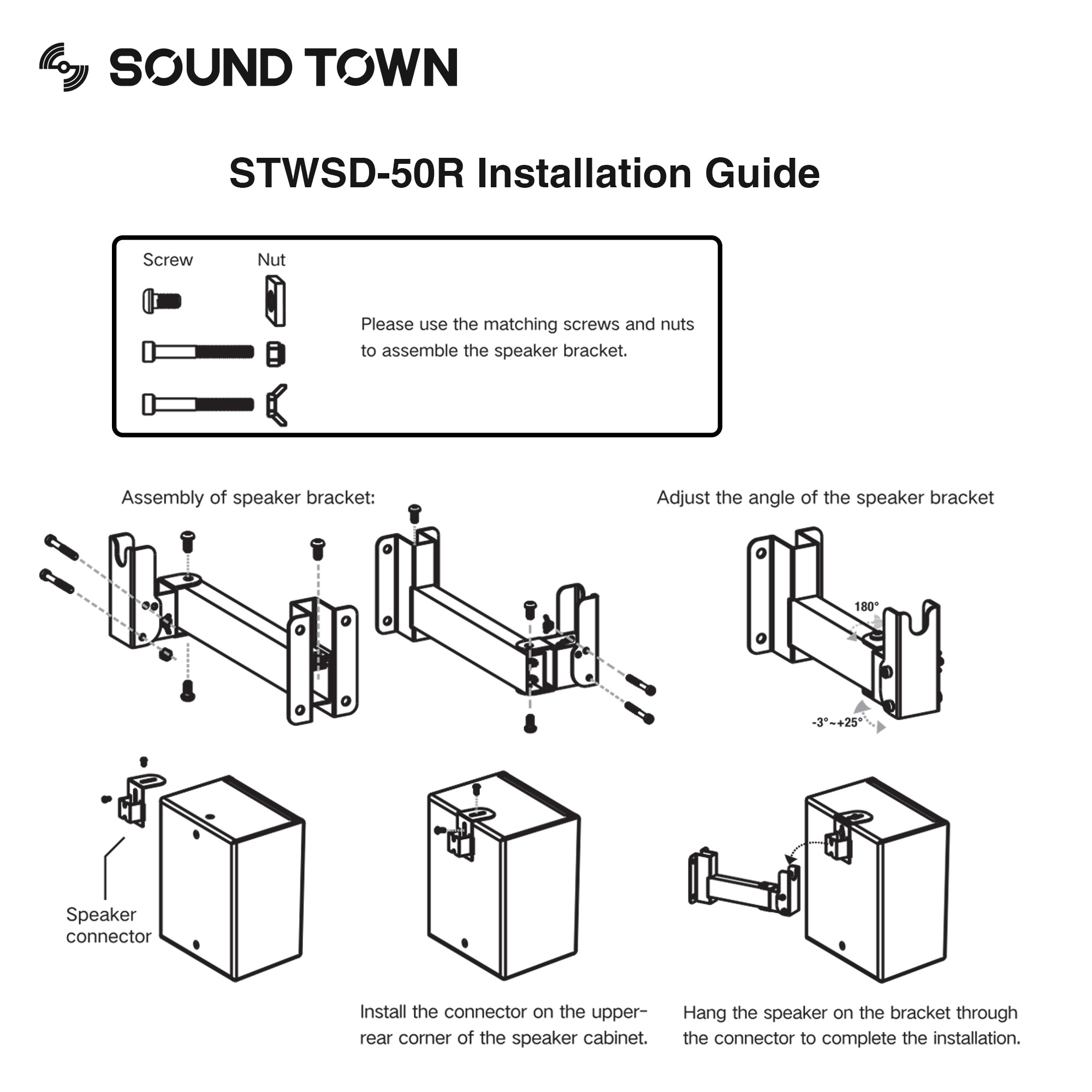 SOUND TOWN

STWSD-50R Installation Guide

Screw Nut

Please use the matching screws and nuts to assemble the speaker bracket.

Assembly of speaker bracket:

Adjust the angle of the speaker bracket

180°

-3°~+25°

Speaker connector

Install the connector on the upper-rear corner of the speaker cabinet.

Hang the speaker on the bracket through the connector to complete the installation.