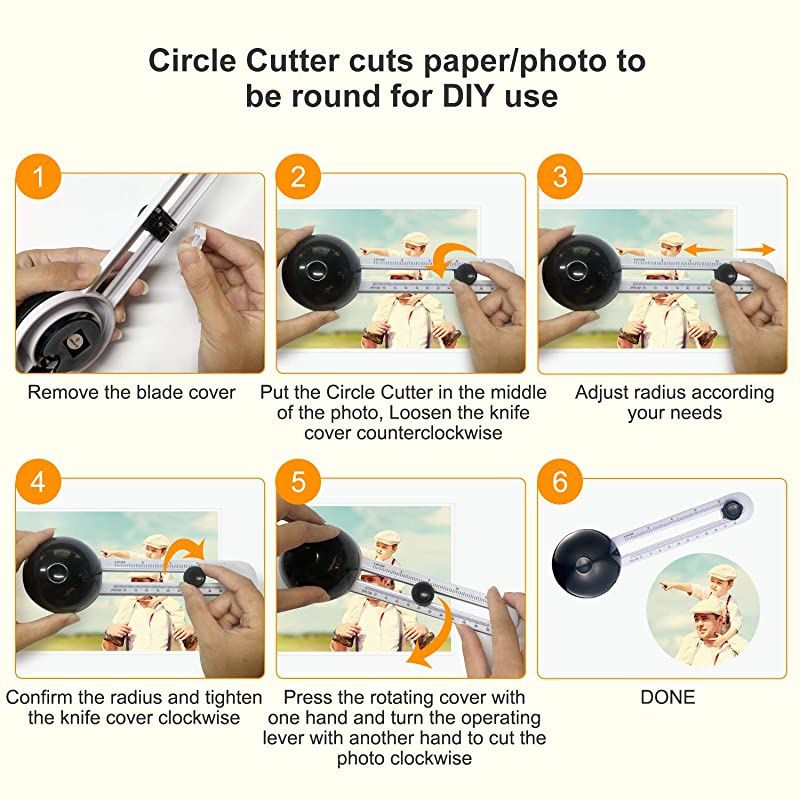 Circle Cutter cuts paper/photo to be round for DIY use

1

Remove the blade cover

2

Put the Circle Cutter in the middle of the photo, Loosen the knife cover counterclockwise

3

Adjust radius according your needs

4

Confirm the radius and tighten the knife cover clockwise

5

Press the rotating cover with one hand and turn the operating lever with another hand to cut the photo clockwise

6

DONE