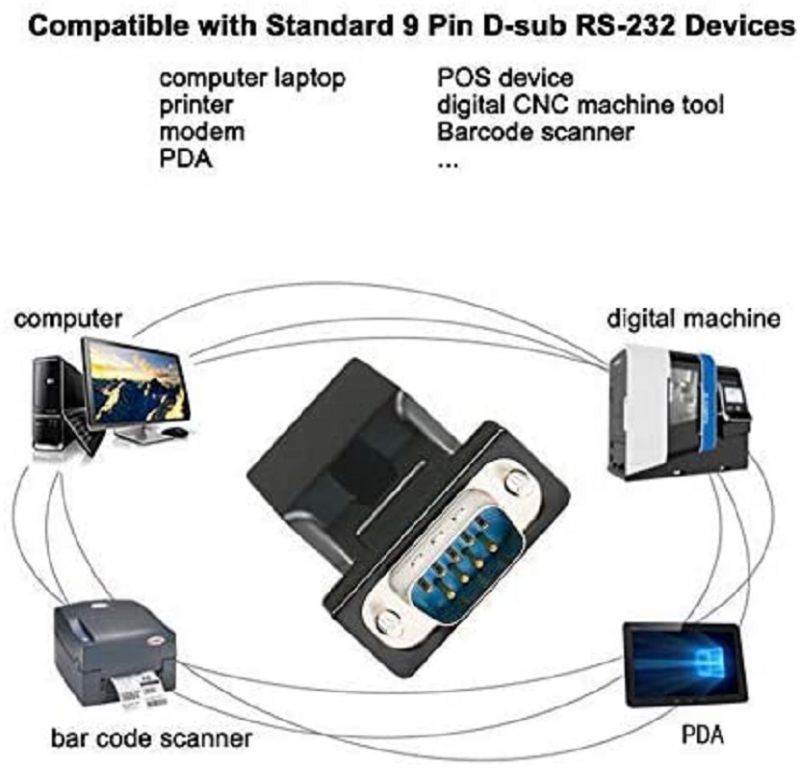 Compatible with Standard 9 Pin D-sub RS-232 Devices

computer laptop
printer
modem
PDA

POS device
digital CNC machine tool
Barcode scanner
...

computer

digital machine

bar code scanner

PDA