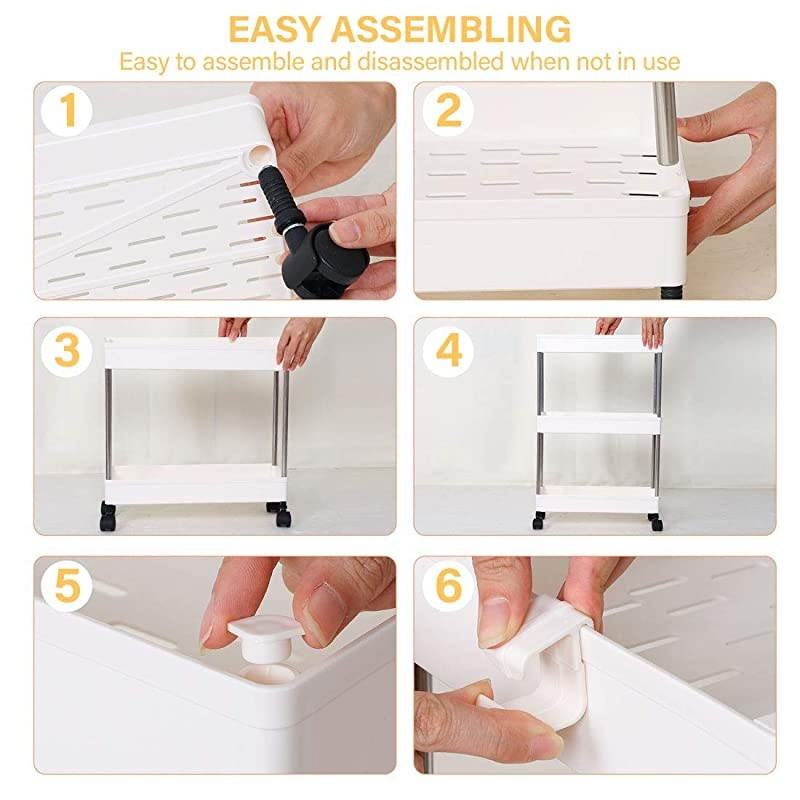 EASY ASSEMBLING

Easy to assemble and disassembled when not in use

1

2

3

4

5

6