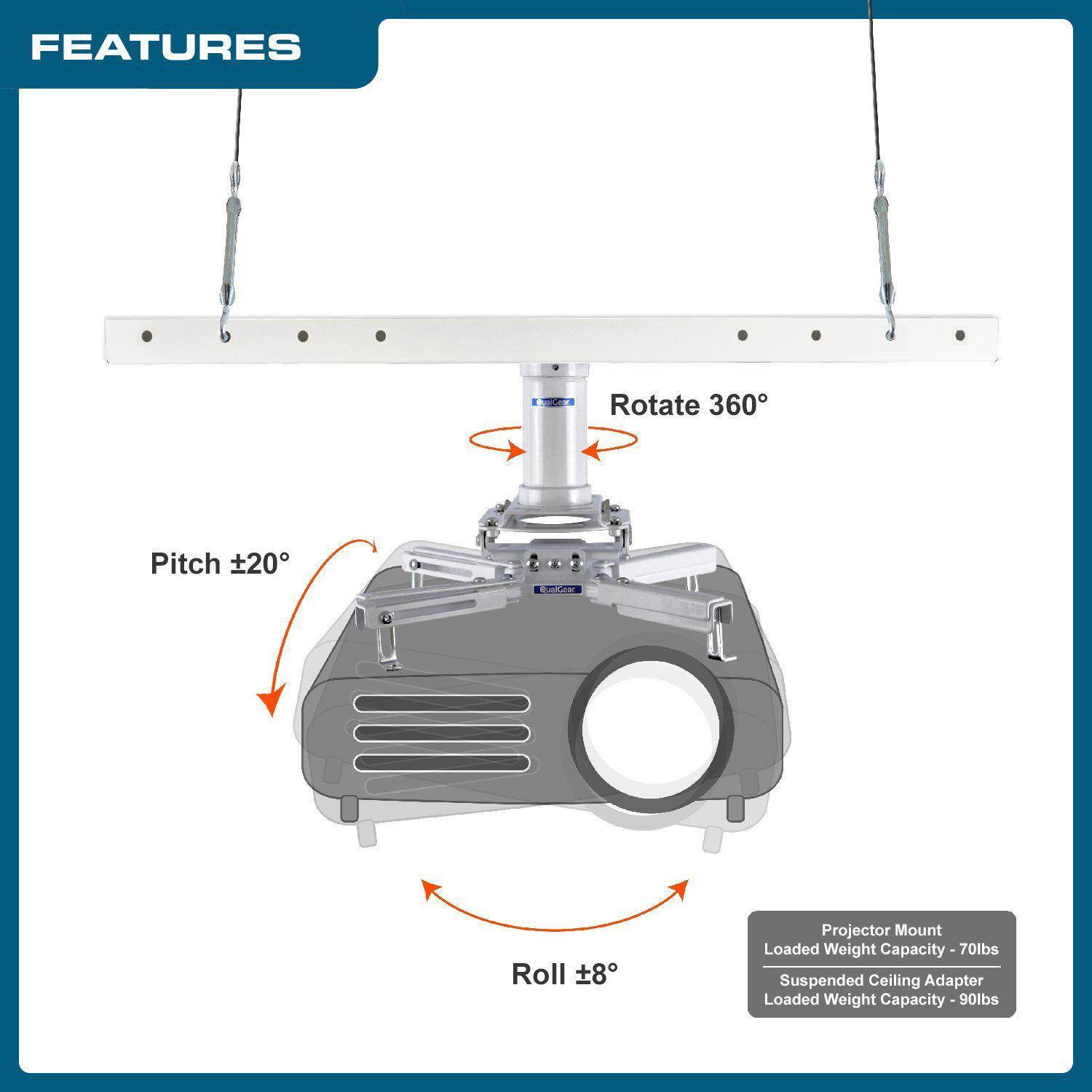 FEATURES

QualGear

Rotate 360°

Pitch ±20°

QualGear

Roll ±8°

Projector Mount
Loaded Weight Capacity - 70lbs

Suspended Ceiling Adapter
Loaded Weight Capacity - 90lbs