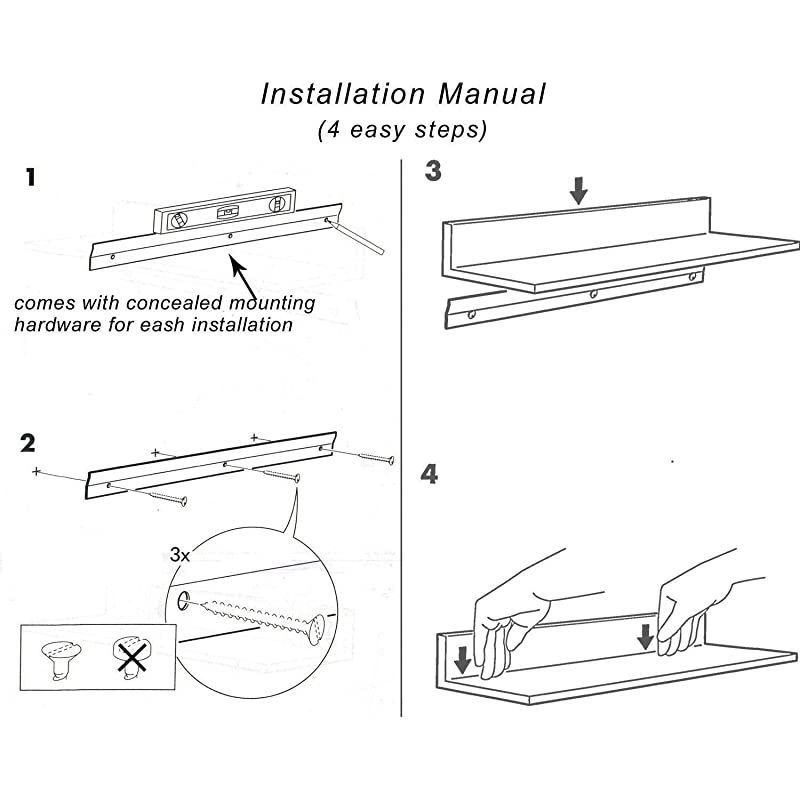 Installation Manual
(4 easy steps)

1

comes with concealed mounting hardware for eash installation

2

3x

3

4