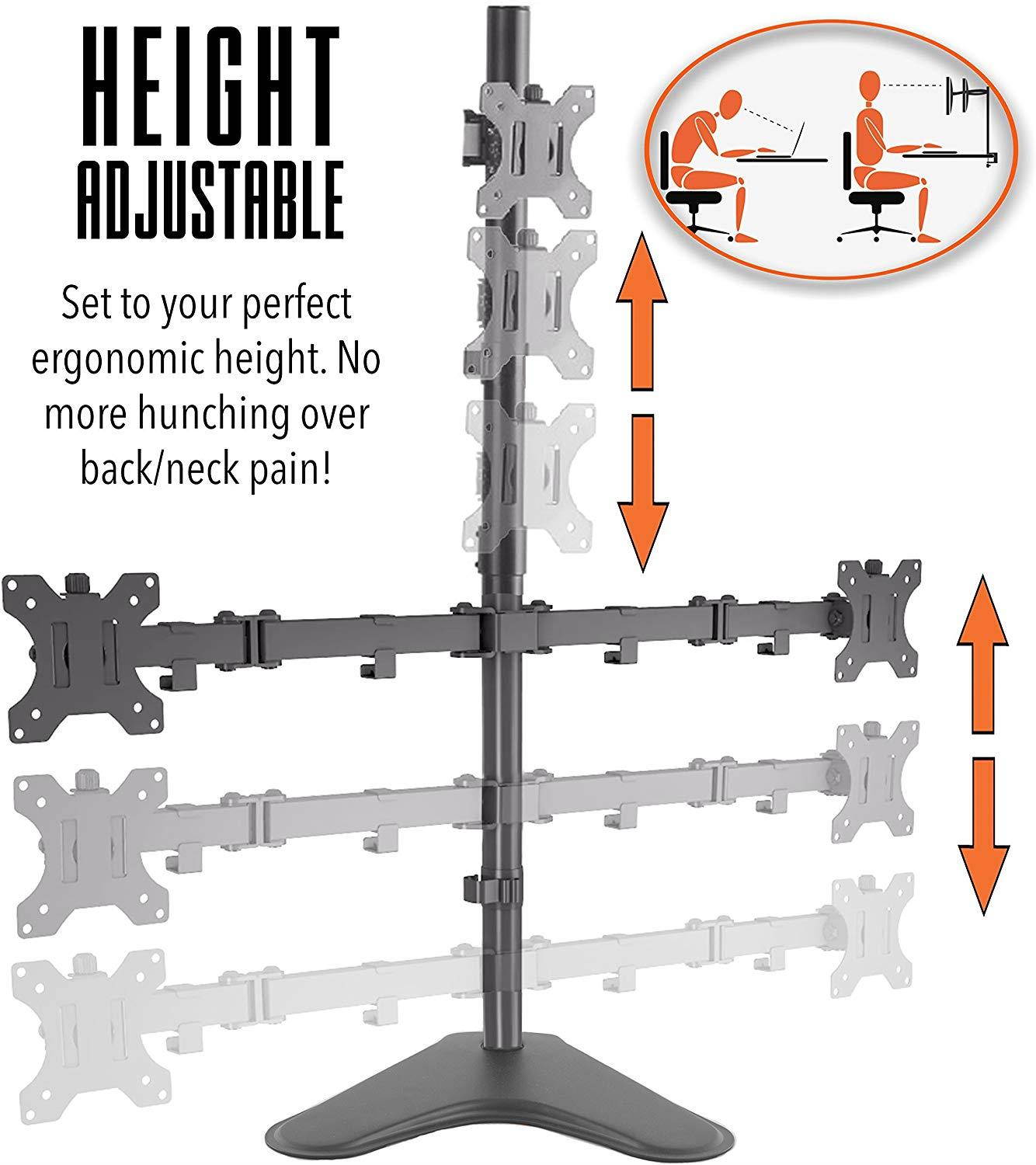 HEIGHT
ADJUSTABLE

Set to your perfect ergonomic height. No more hunching over back/neck pain!