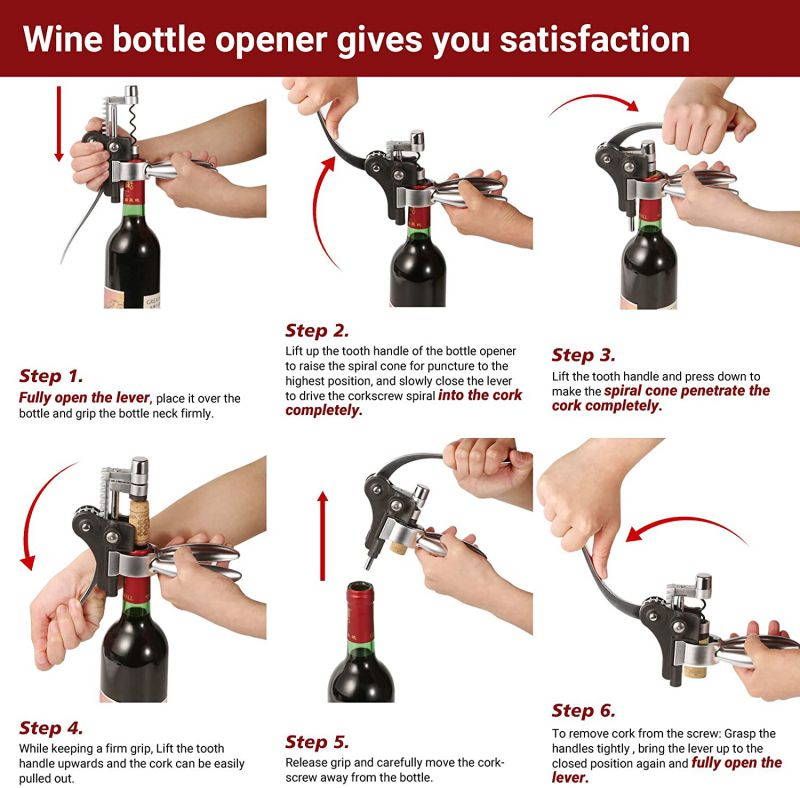 Wine bottle opener gives you satisfaction

Step 1.
Fully open the lever, place it over the bottle and grip the bottle neck firmly.

Step 2.
Lift up the tooth handle of the bottle opener to raise the spiral cone for puncture to the highest position, and slowly close the lever to drive the corkscrew spiral into the cork completely.

Step 3.
Lift the tooth handle and press down to make the spiral cone penetrate the cork completely.

Step 4.
While keeping a firm grip, Lift the tooth handle upwards and the cork can be easily pulled out.

Step 5.
Release grip and carefully move the corkscrew away from the bottle.

Step 6.
To remove cork from the screw: Grasp the handles tightly , bring the lever up to the closed position again and fully open the lever.