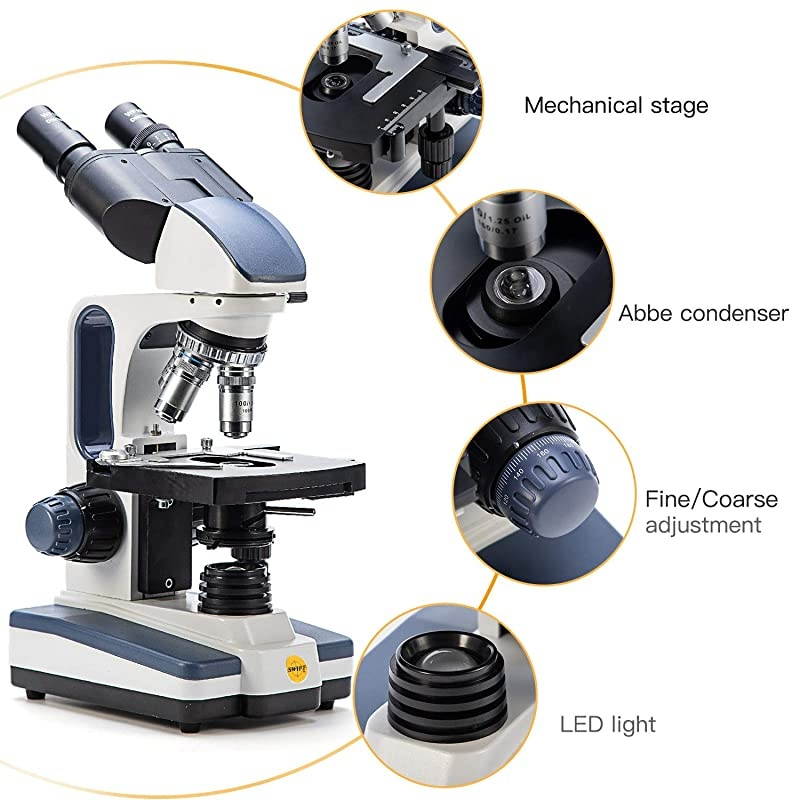 Mechanical stage

Abbe condenser

Fine/Coarse adjustment

LED light

SWIFT