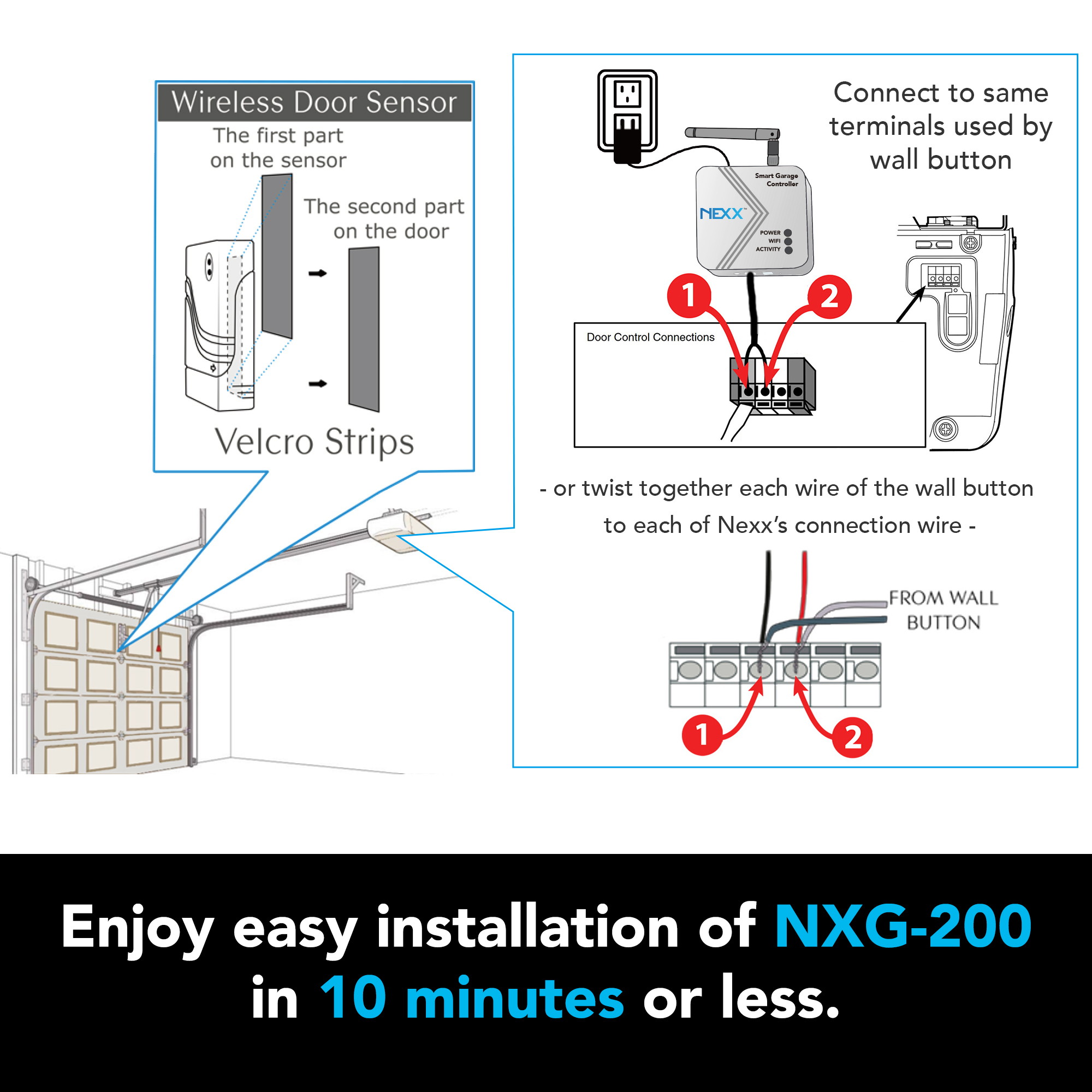 Wireless Door Sensor

The first part on the sensor

The second part on the door

Velcro Strips

Connect to same terminals used by wall button

Smart Garage Controller

NEXX™

POWER
WIFI
ACTIVITY

1

2

Door Control Connections

- or twist together each wire of the wall button to each of Nexx's connection wire -

FROM WALL BUTTON

1

2

Enjoy easy installation of NXG-200 in 10 minutes or less.