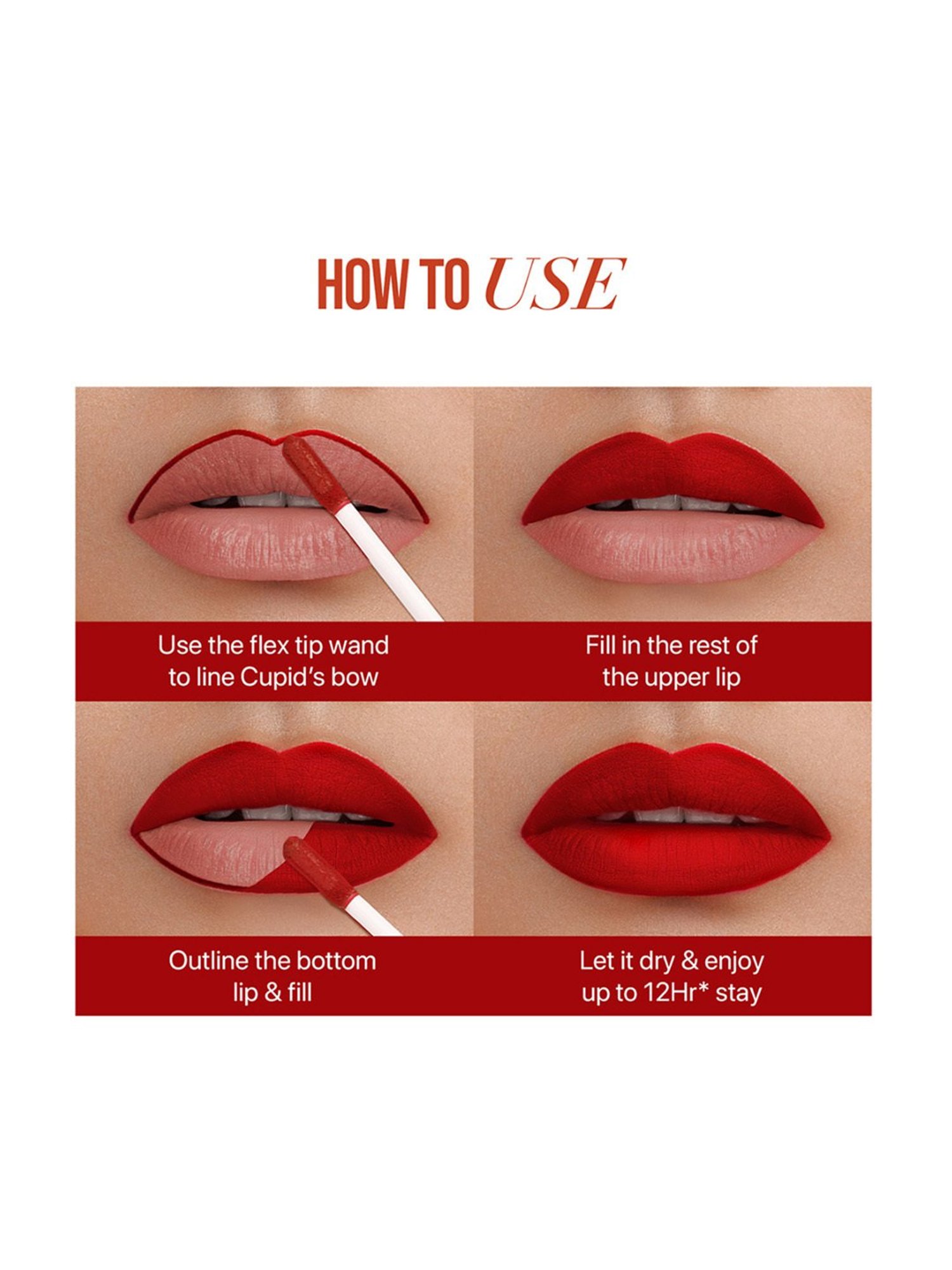 HOW TO USE

Use the flex tip wand to line Cupid's bow

Fill in the rest of the upper lip

Outline the bottom lip & fill

Let it dry & enjoy up to 12Hr* stay