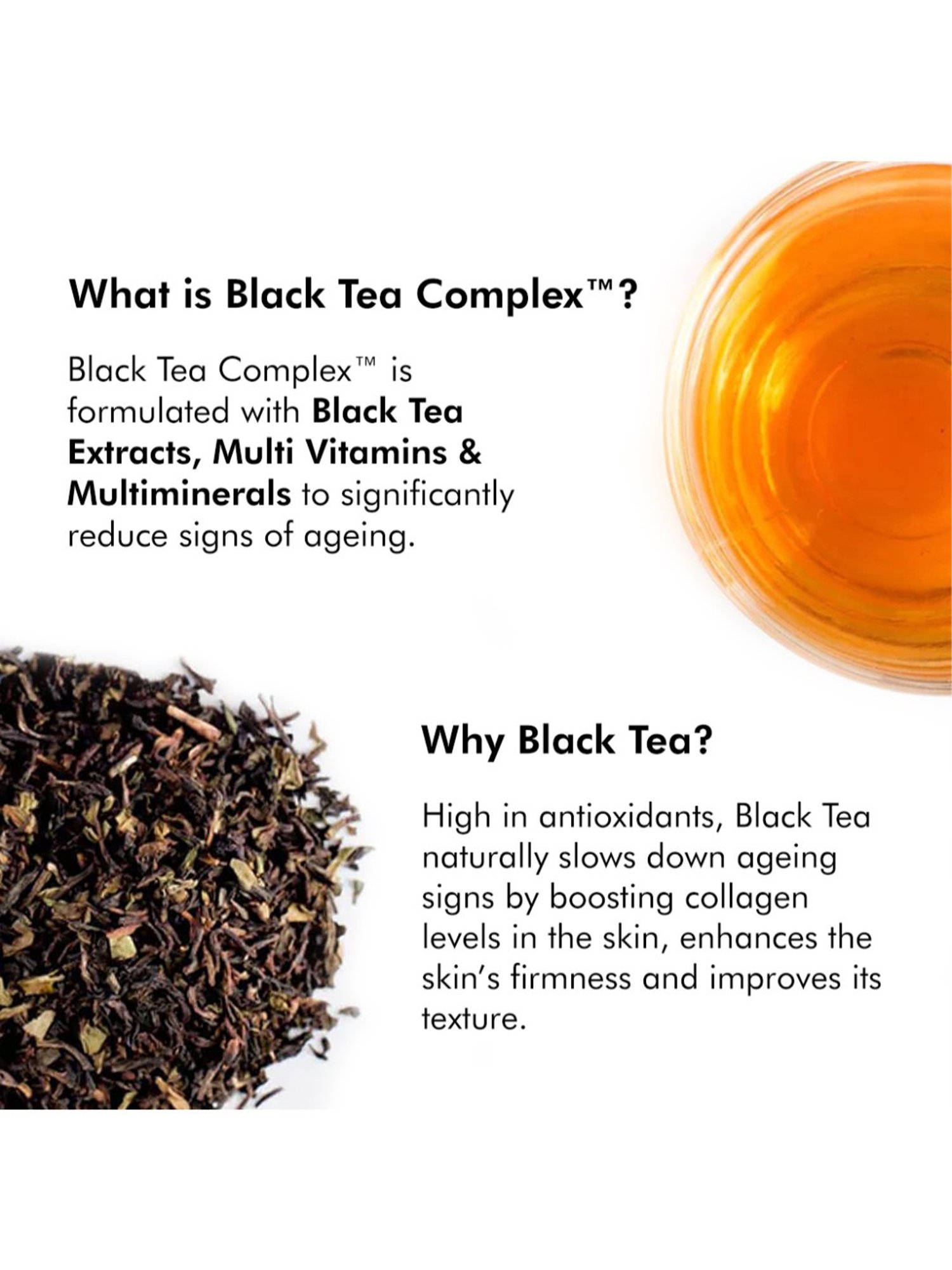 What is Black Tea Complex™?

Black Tea Complex™ is formulated with Black Tea Extracts, Multi Vitamins & Multiminerals to significantly reduce signs of ageing.

Why Black Tea?

High in antioxidants, Black Tea naturally slows down ageing signs by boosting collagen levels in the skin, enhances the skin's firmness and improves its texture.