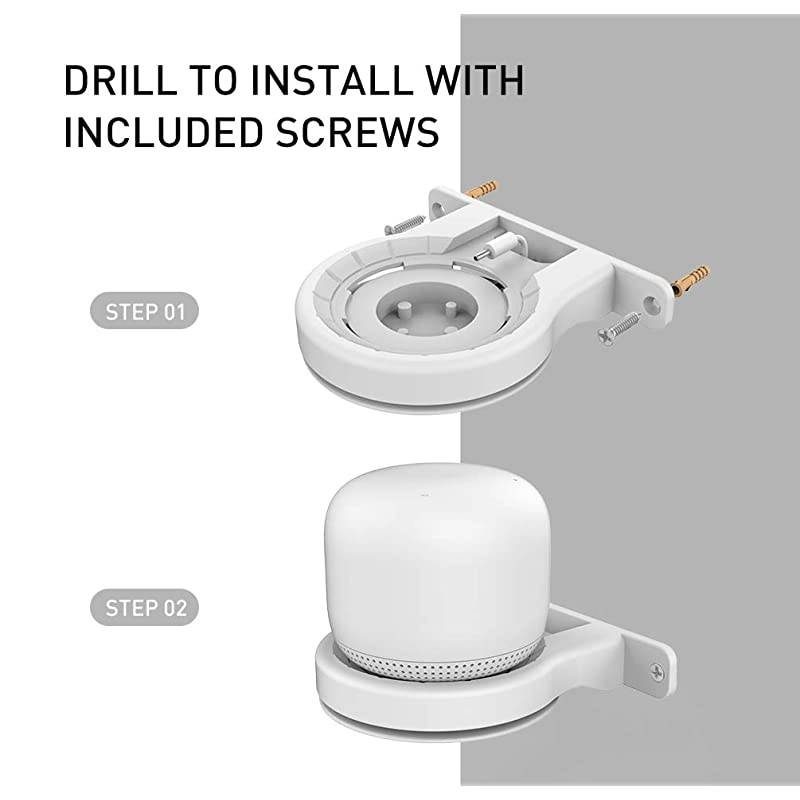 DRILL TO INSTALL WITH INCLUDED SCREWS

STEP 01

STEP 02