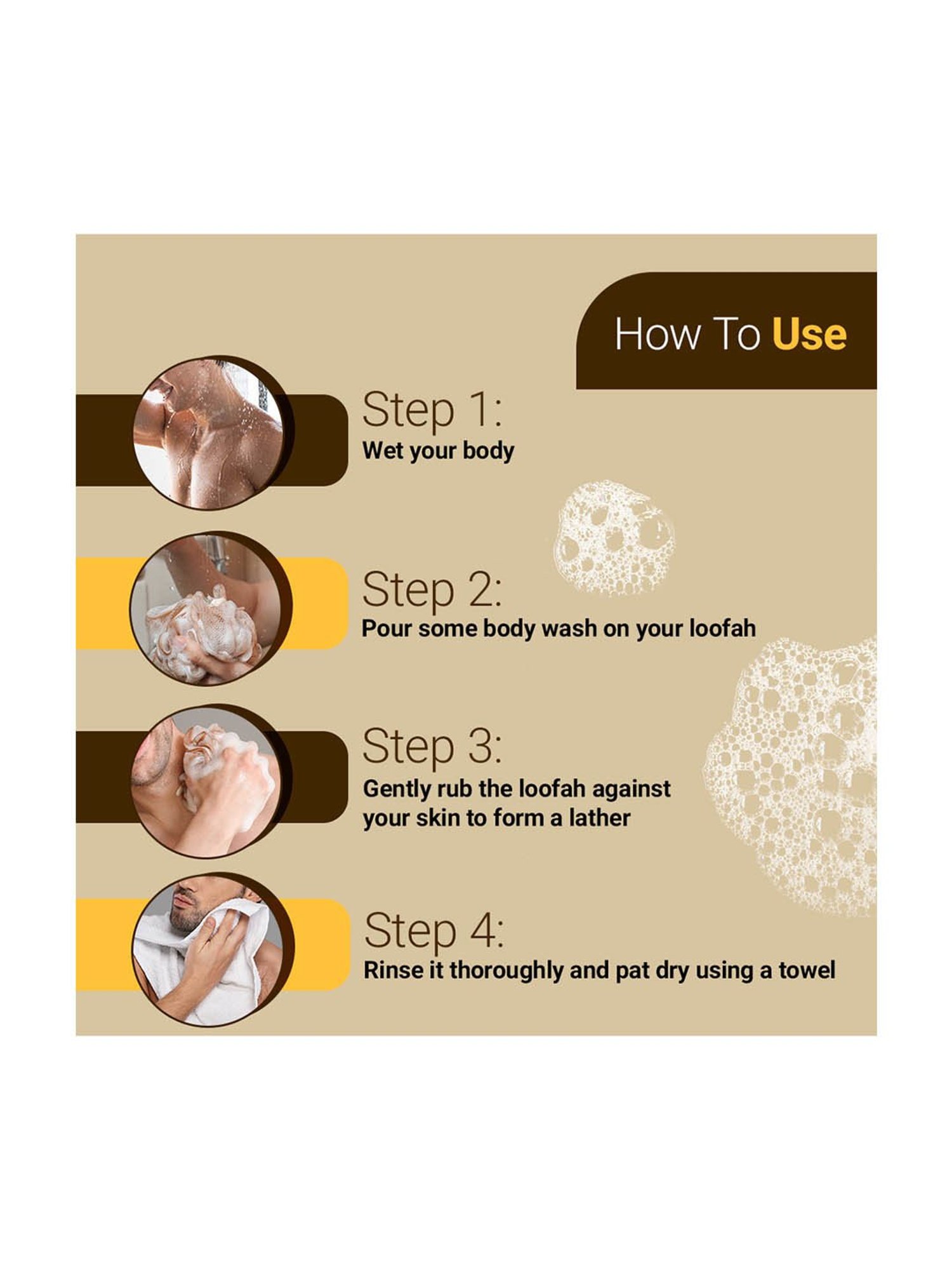 How To Use

Step 1:
Wet your body

Step 2:
Pour some body wash on your loofah

Step 3:
Gently rub the loofah against your skin to form a lather

Step 4:
Rinse it thoroughly and pat dry using a towel