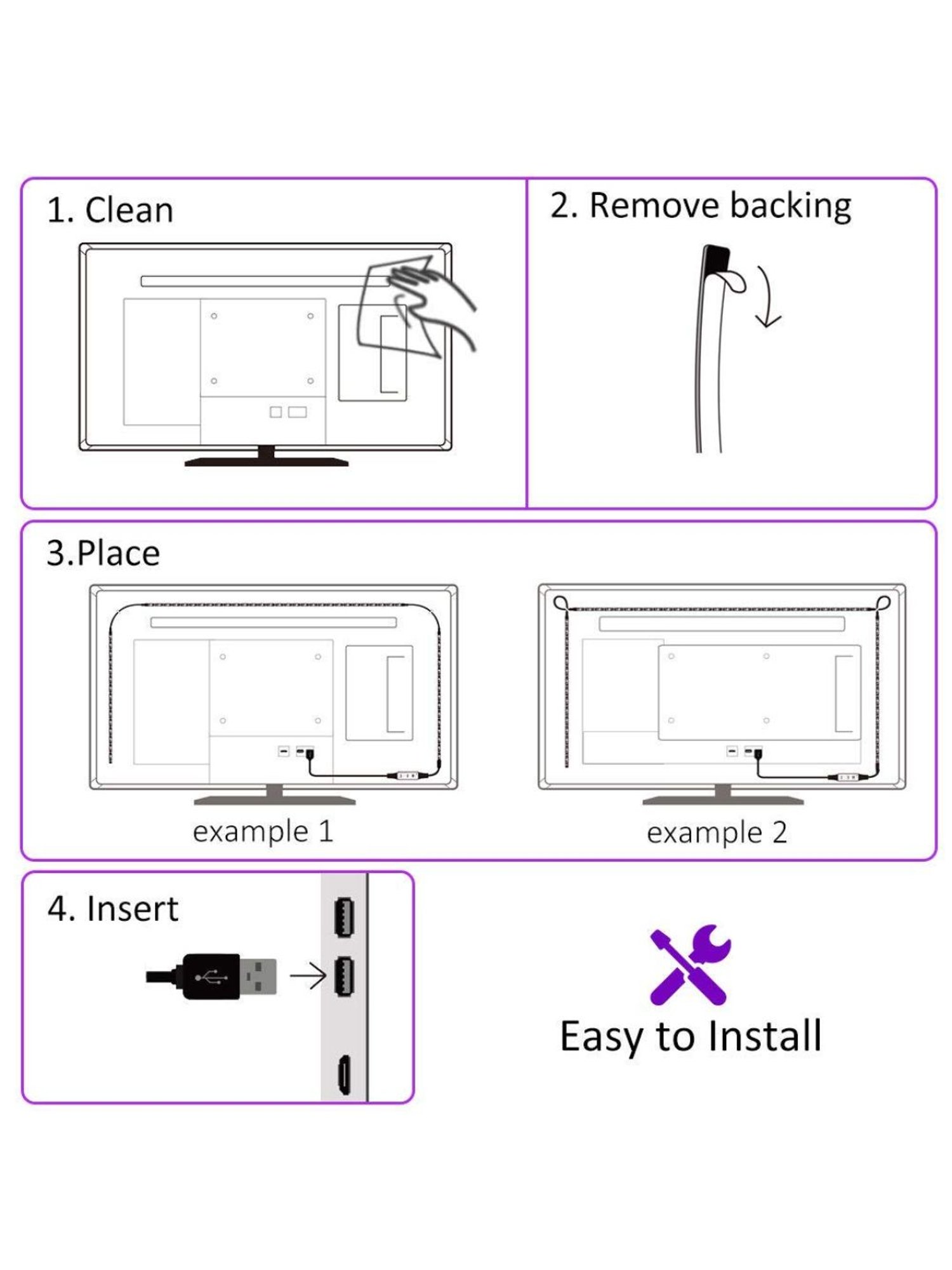 1. Clean

2. Remove backing

3.Place

example 1

example 2

4. Insert

Easy to Install