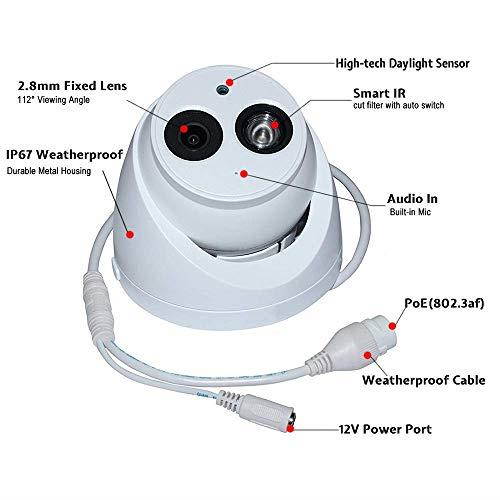 High-tech Daylight Sensor

2.8mm Fixed Lens
112° Viewing Angle

Smart IR
cut filter with auto switch

IP67 Weatherproof
Durable Metal Housing

Audio In
Built-in Mic

PoE(802.3af)

Weatherproof Cable

12V Power Port