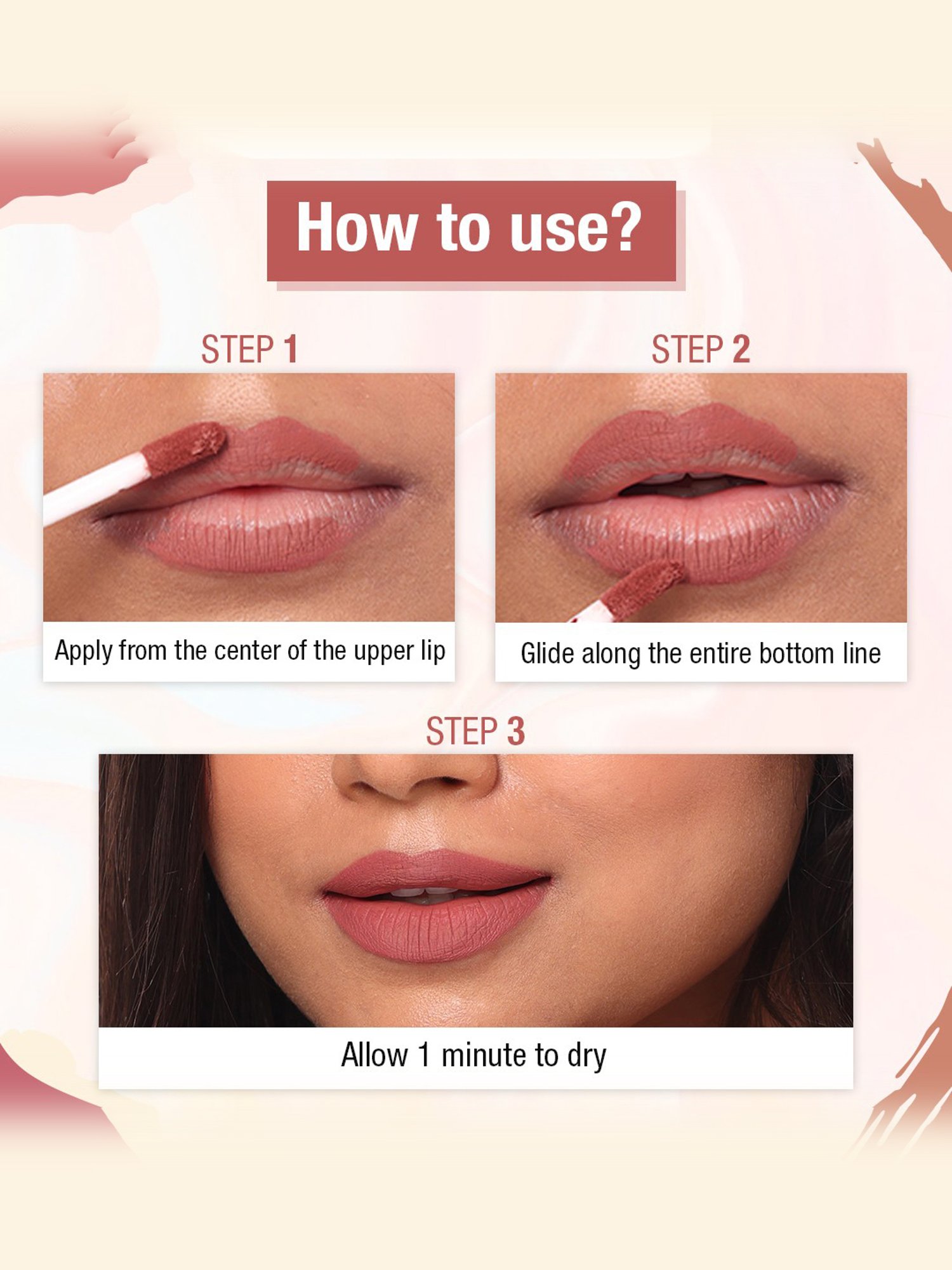 How to use?

STEP 1

Apply from the center of the upper lip

STEP 2

Glide along the entire bottom line

STEP 3

Allow 1 minute to dry