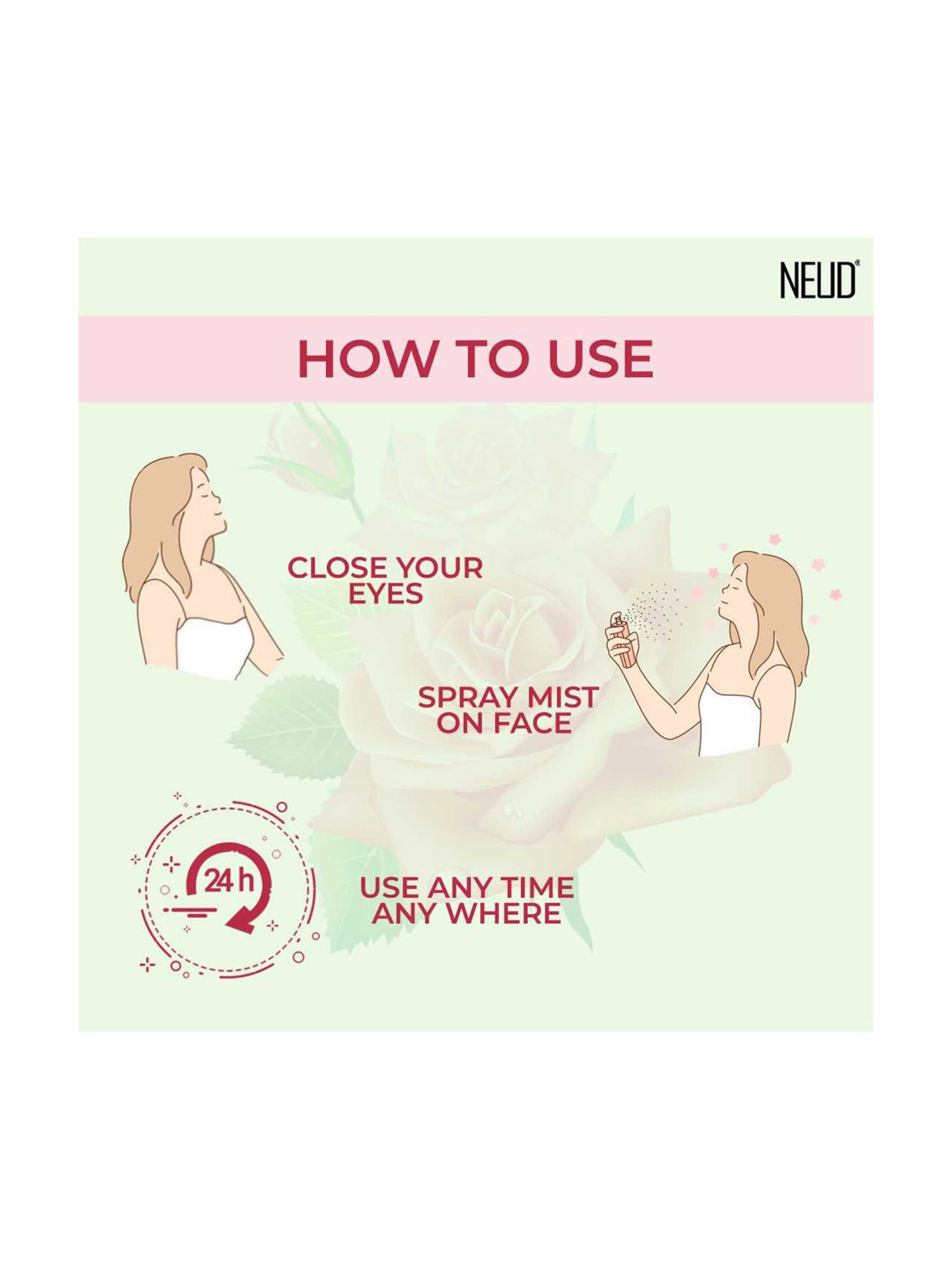 NEUD®

HOW TO USE

CLOSE YOUR EYES

SPRAY MIST ON FACE

24 h

USE ANY TIME ANY WHERE